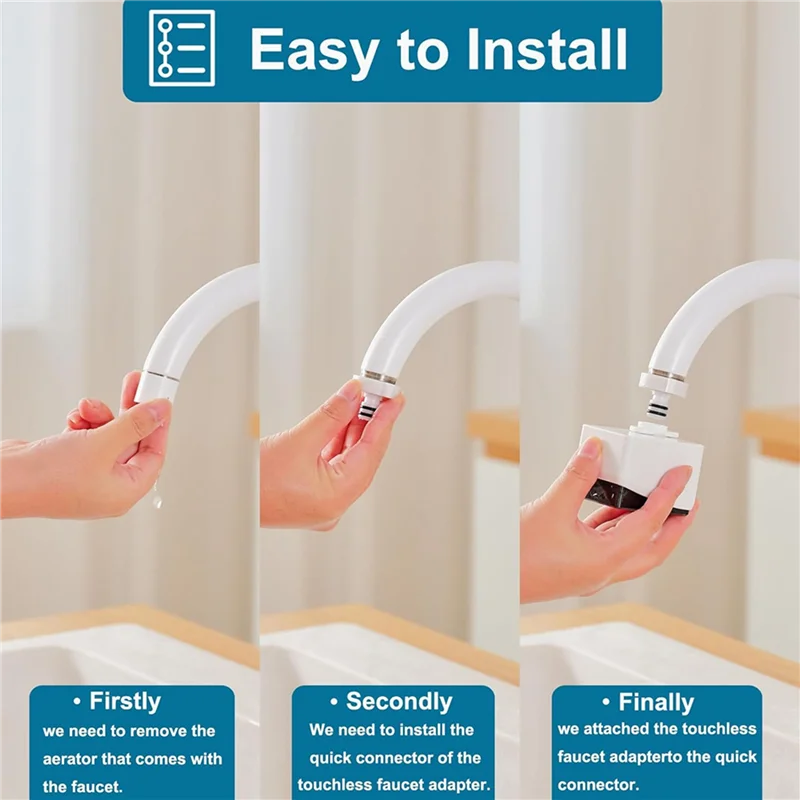 Easy to Install

• Firstly
we need to remove the aerator that comes with the faucet.

• Secondly
We need to install the quick connector of the touchless faucet adapter.

• Finally
we attached the touchless faucet adapterto the quick connector.