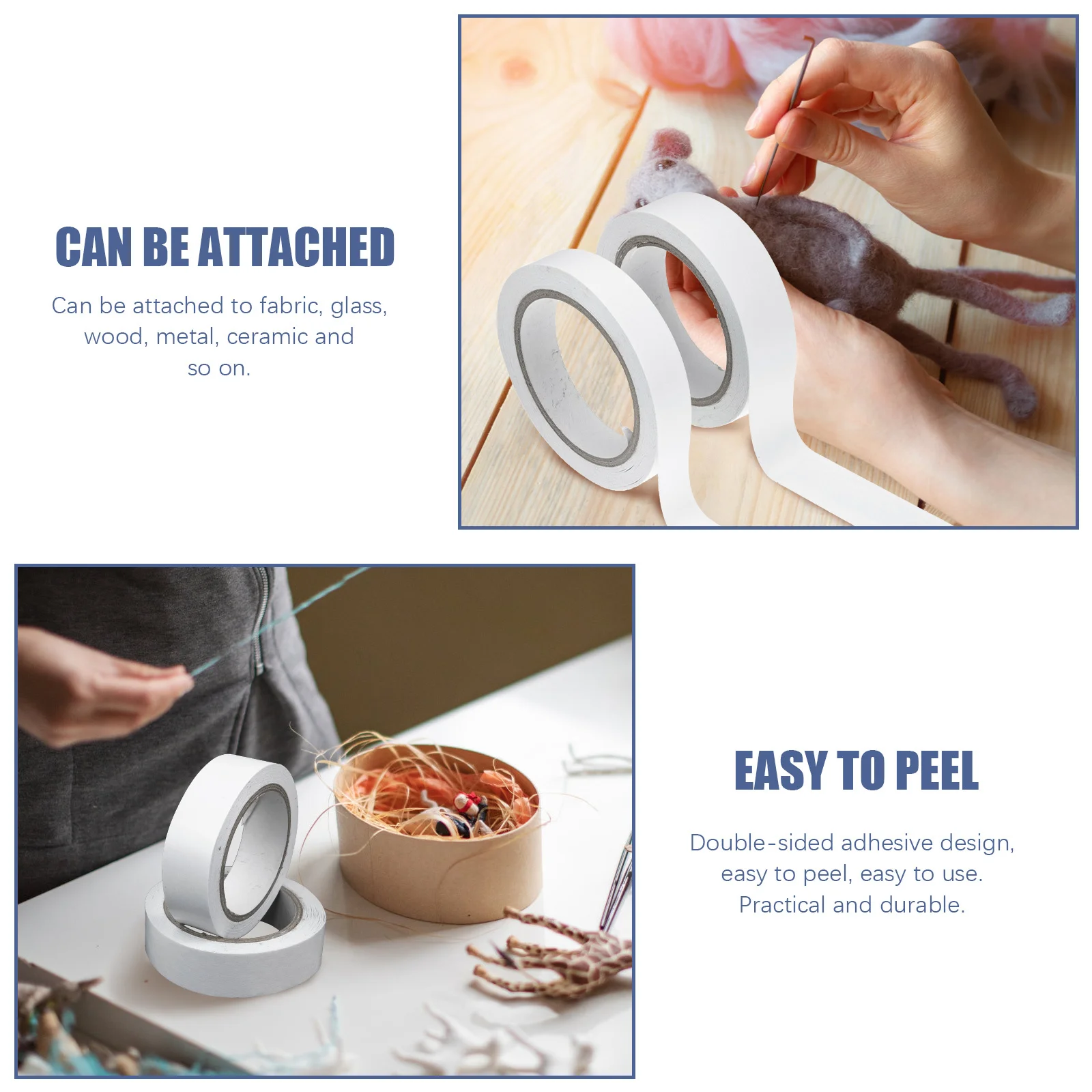 CAN BE ATTACHED

Can be attached to fabric, glass, wood, metal, ceramic and so on.

EASY TO PEEL

Double-sided adhesive design, easy to peel, easy to use. Practical and durable.