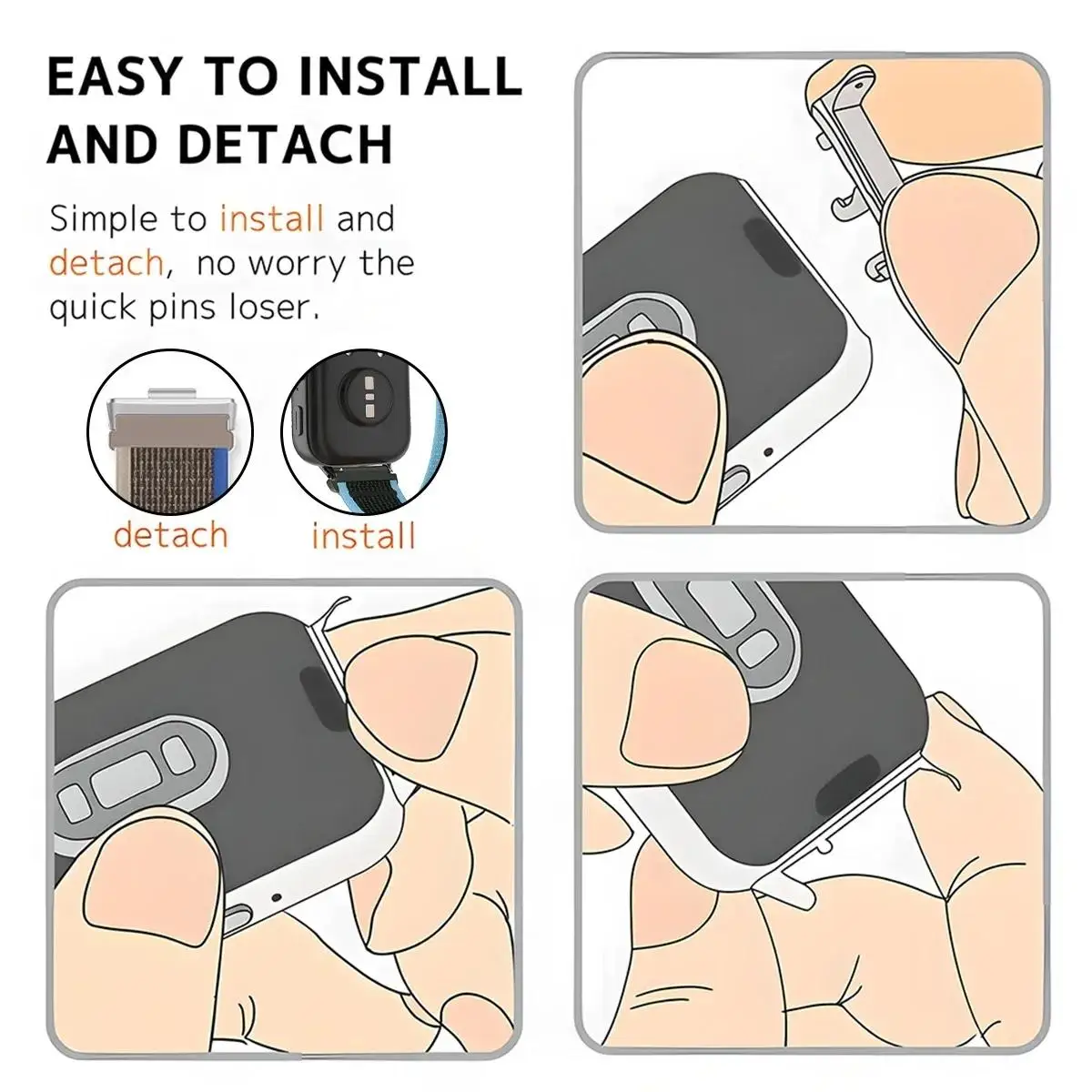 EASY TO INSTALL AND DETACH

Simple to install and detach, no worry the quick pins loser.

detach

install