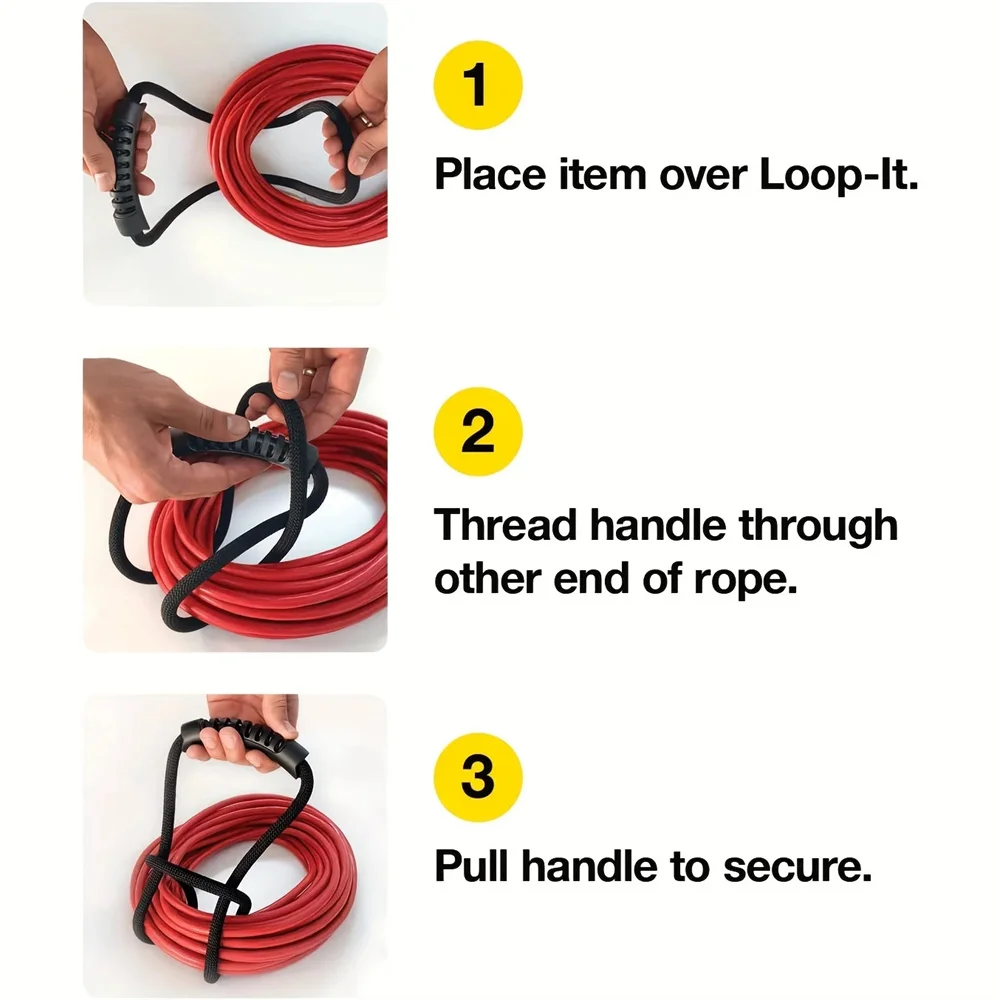 1

Place item over Loop-It.

2

Thread handle through other end of rope.

3

Pull handle to secure.