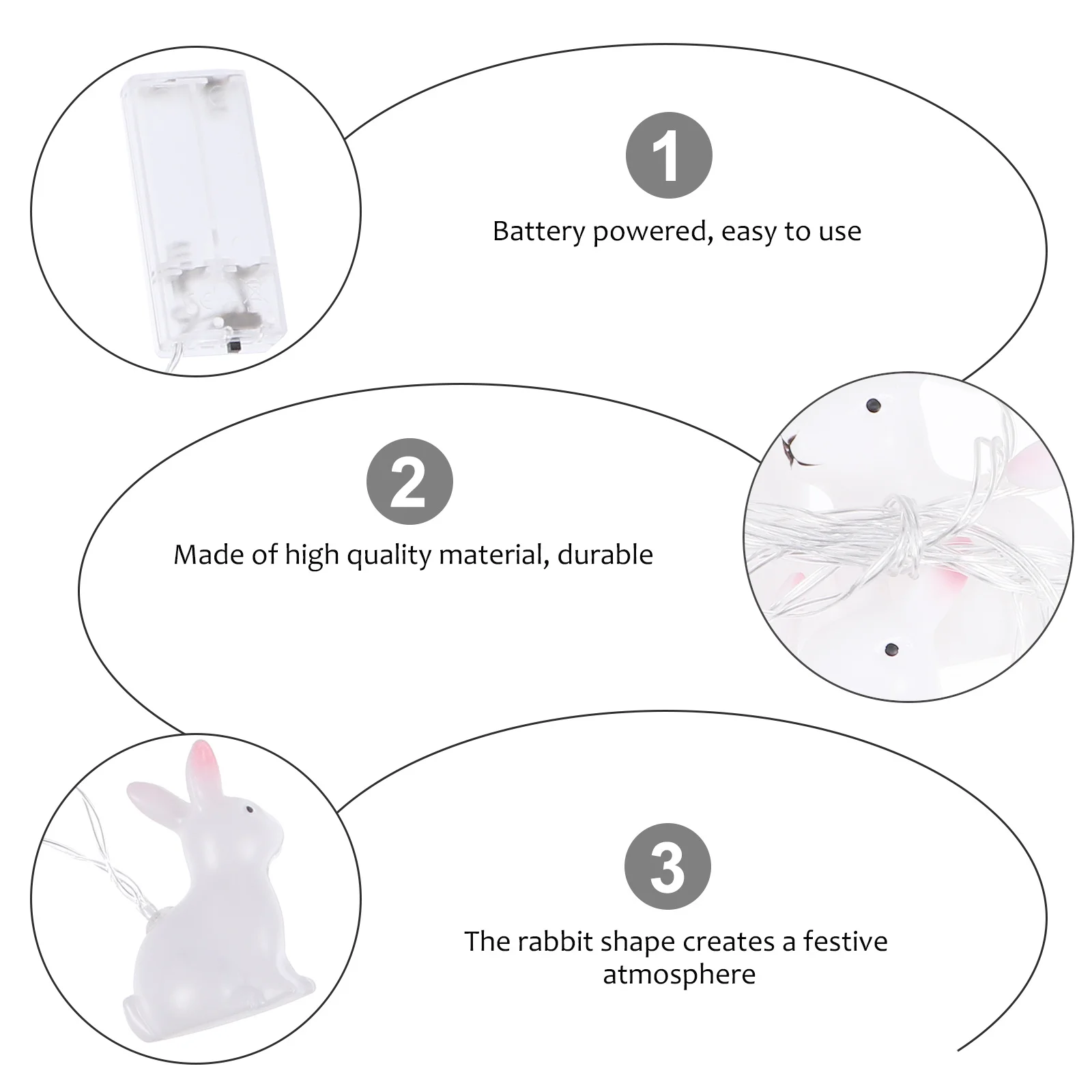 1

Battery powered, easy to use

2

Made of high quality material, durable

3

The rabbit shape creates a festive atmosphere