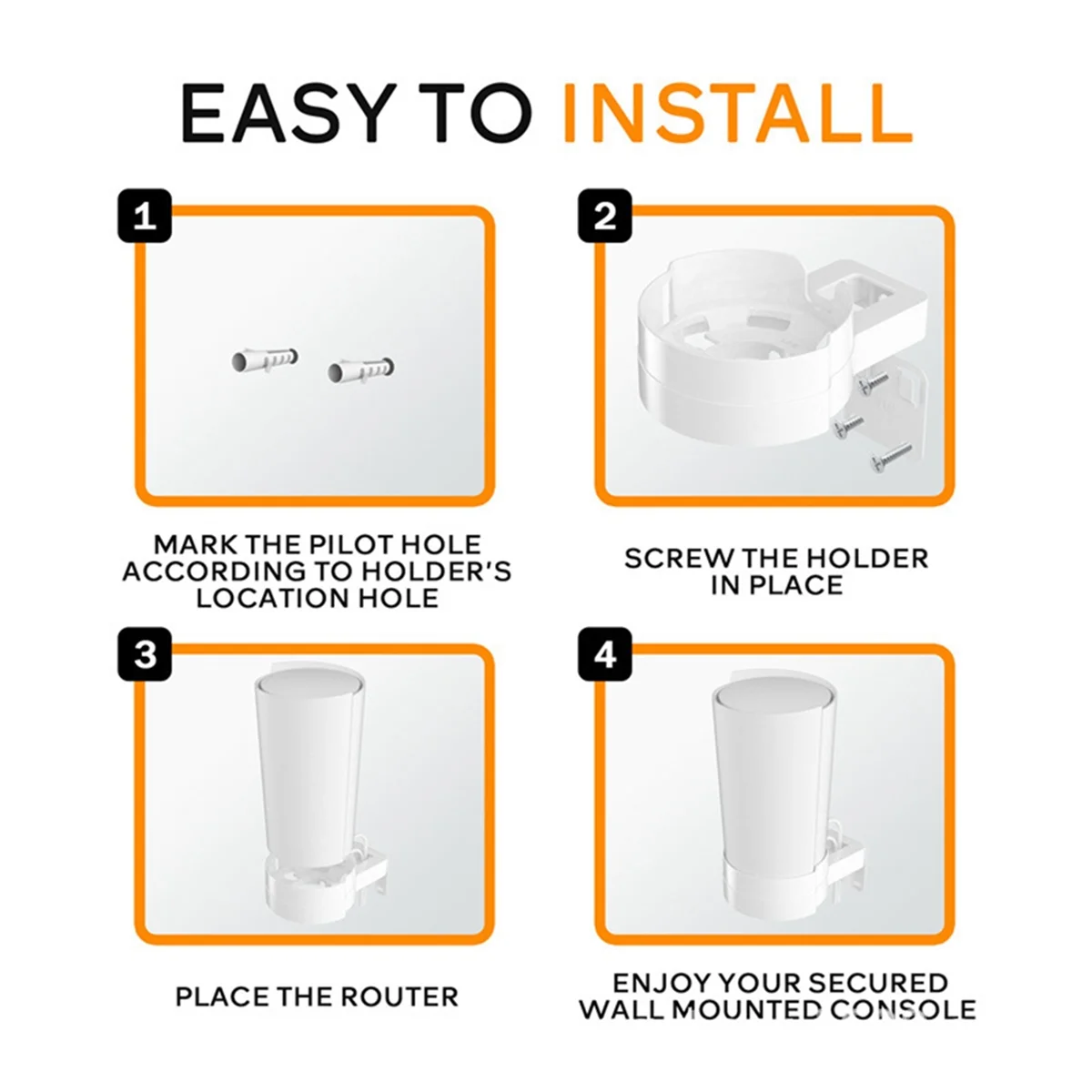 EASY TO INSTALL

1

MARK THE PILOT HOLE ACCORDING TO HOLDER'S LOCATION HOLE

2

SCREW THE HOLDER IN PLACE

3

PLACE THE ROUTER

4

ENJOY YOUR SECURED WALL MOUNTED CONSOLE