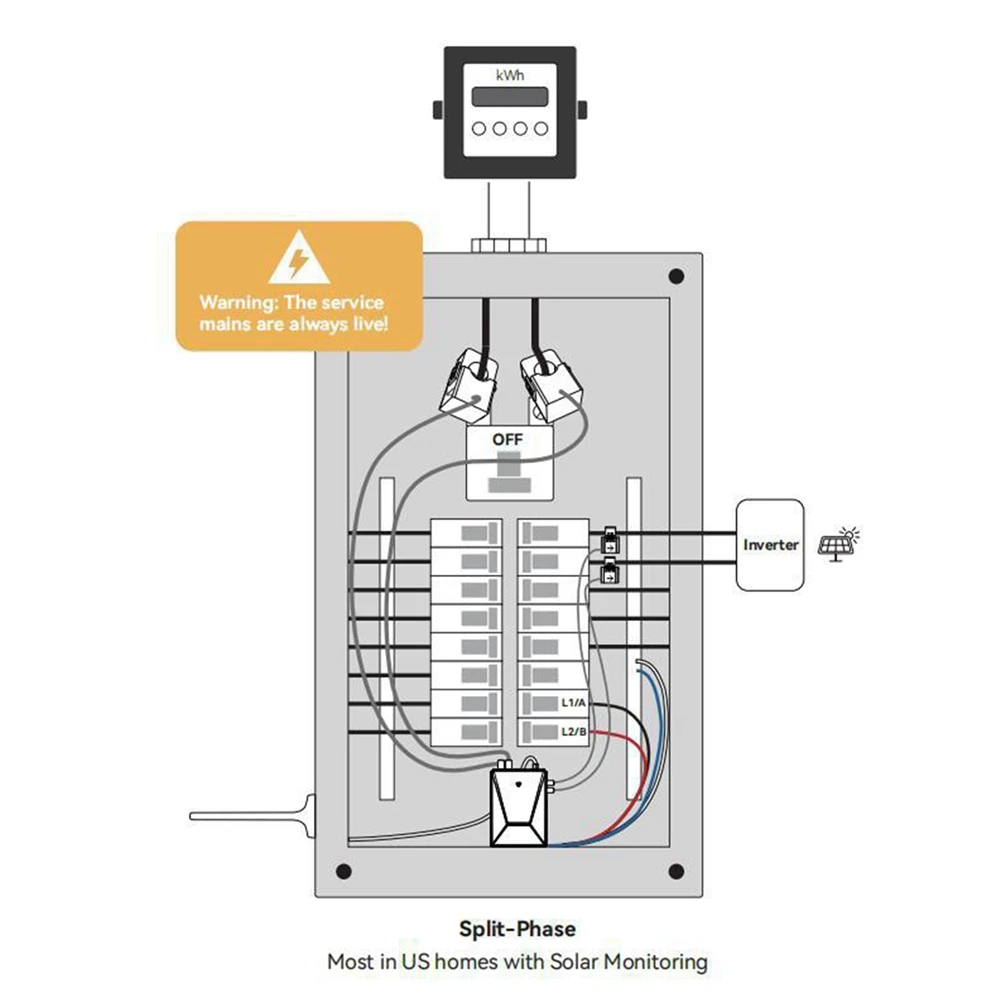 kWh

Warning: The service mains are always live!

OFF

Inverter

L1/A

L2/B

Split-Phase

Most in US homes with Solar Monitoring