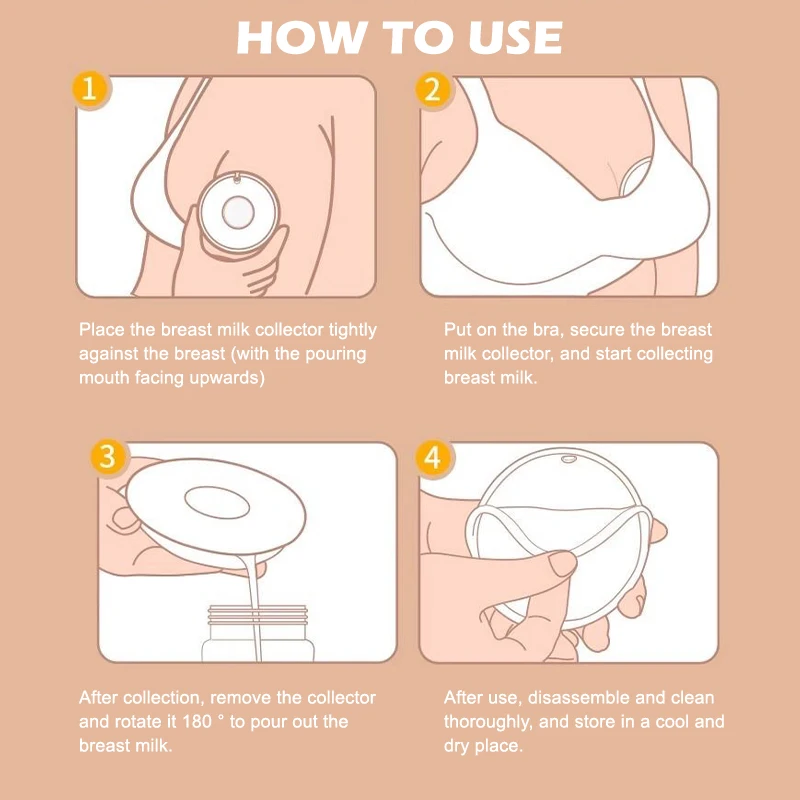 HOW TO USE

1

Place the breast milk collector tightly against the breast (with the pouring mouth facing upwards)

2

Put on the bra, secure the breast milk collector, and start collecting breast milk.

3

After collection, remove the collector and rotate it 180 ° to pour out the breast milk.

4

After use, disassemble and clean thoroughly, and store in a cool and dry place.