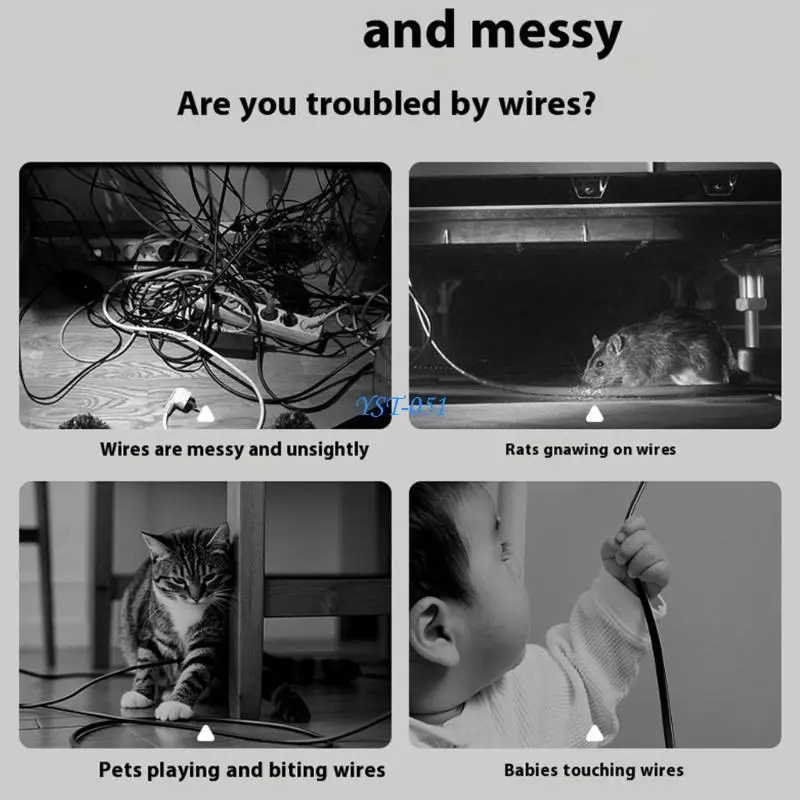 and messy

Are you troubled by wires?

YST-051

Wires are messy and unsightly

Rats gnawing on wires

Pets playing and biting wires

Babies touching wires