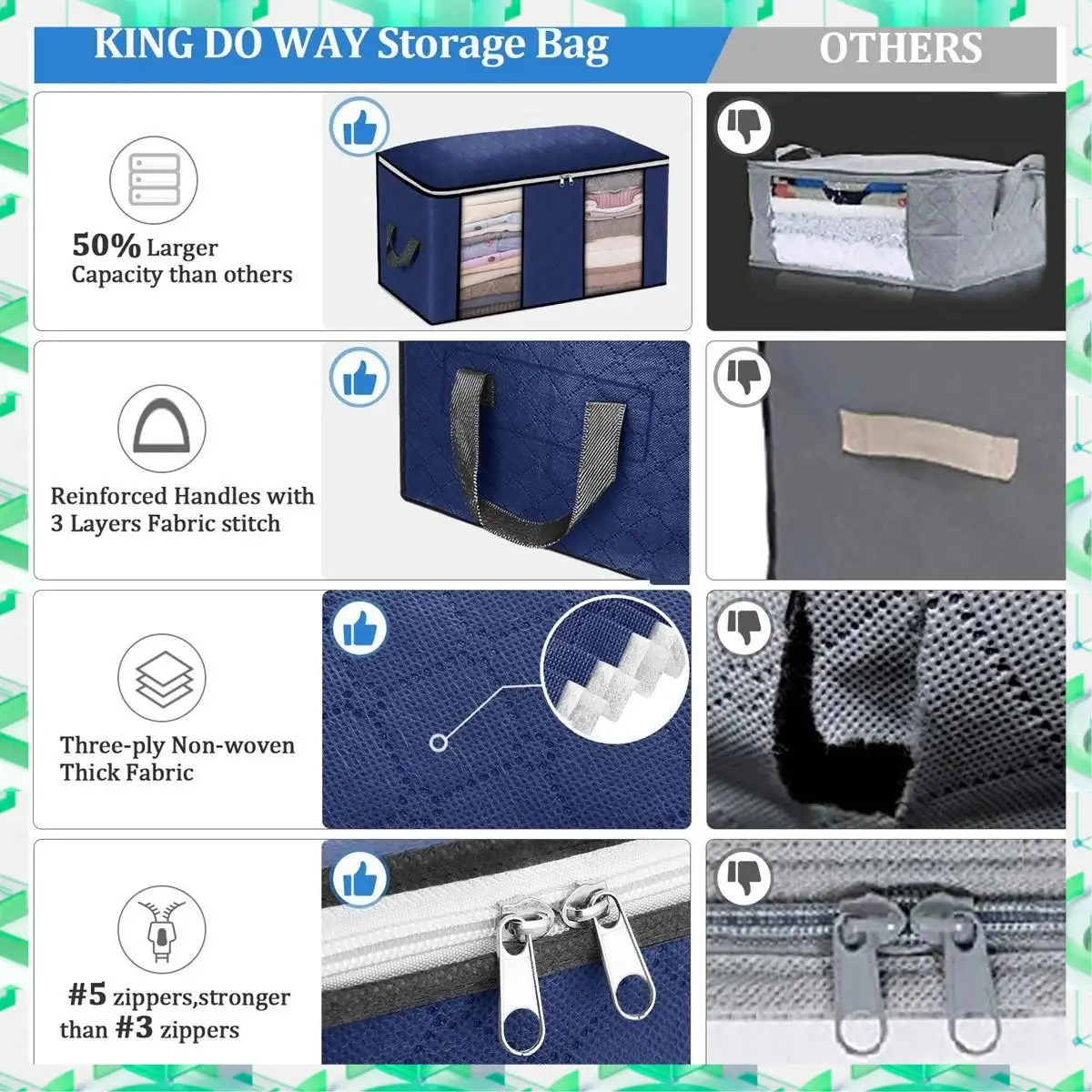 KING DO WAY Storage Bag

OTHERS

50% Larger Capacity than others

Reinforced Handles with 3 Layers Fabric stitch

Three-ply Non-woven Thick Fabric

#5 zippers,stronger than #3 zippers