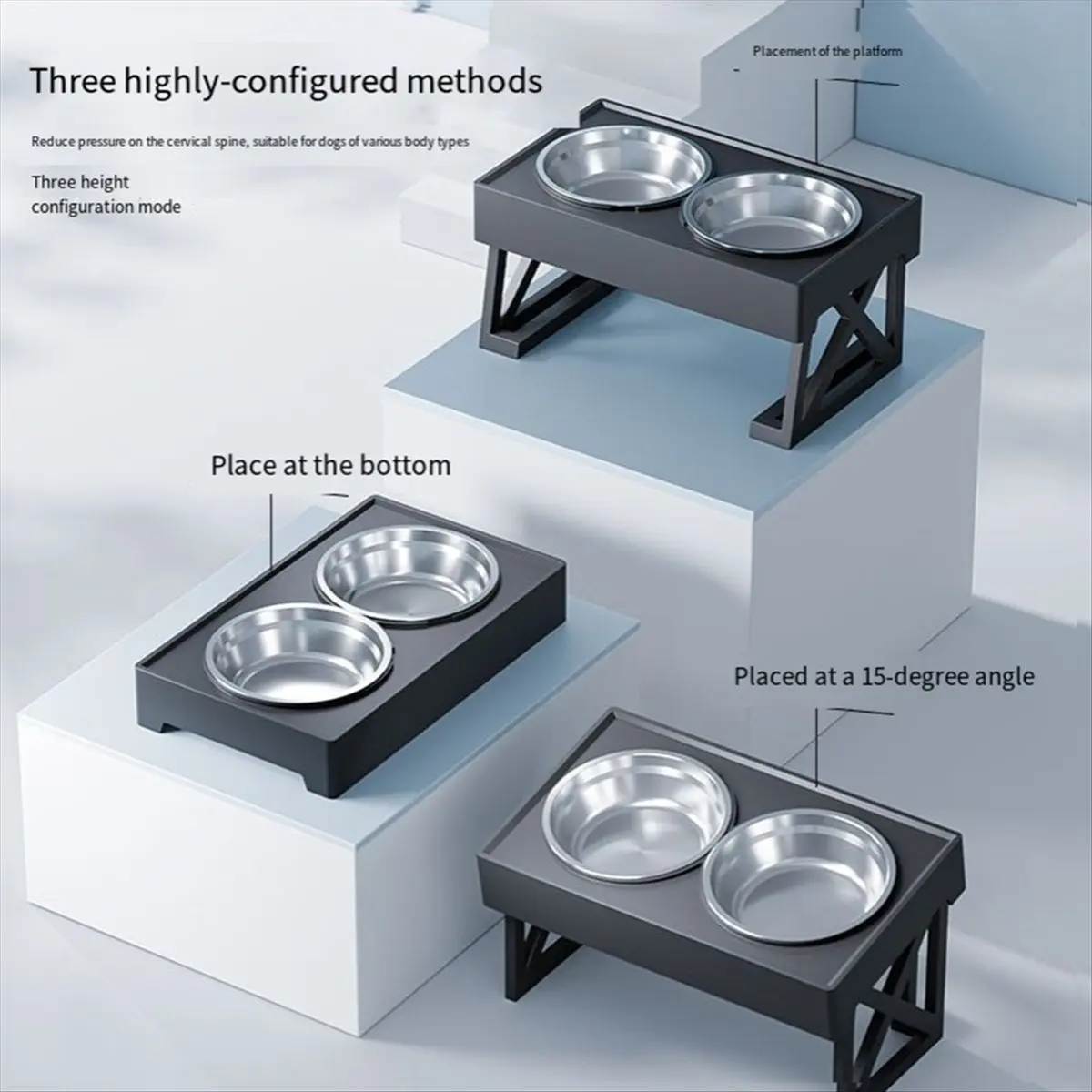 Three highly-configured methods

Reduce pressure on the cervical spine, suitable for dogs of various body types

Three height configuration mode

Placement of the platform

Place at the bottom

Placed at a 15-degree angle