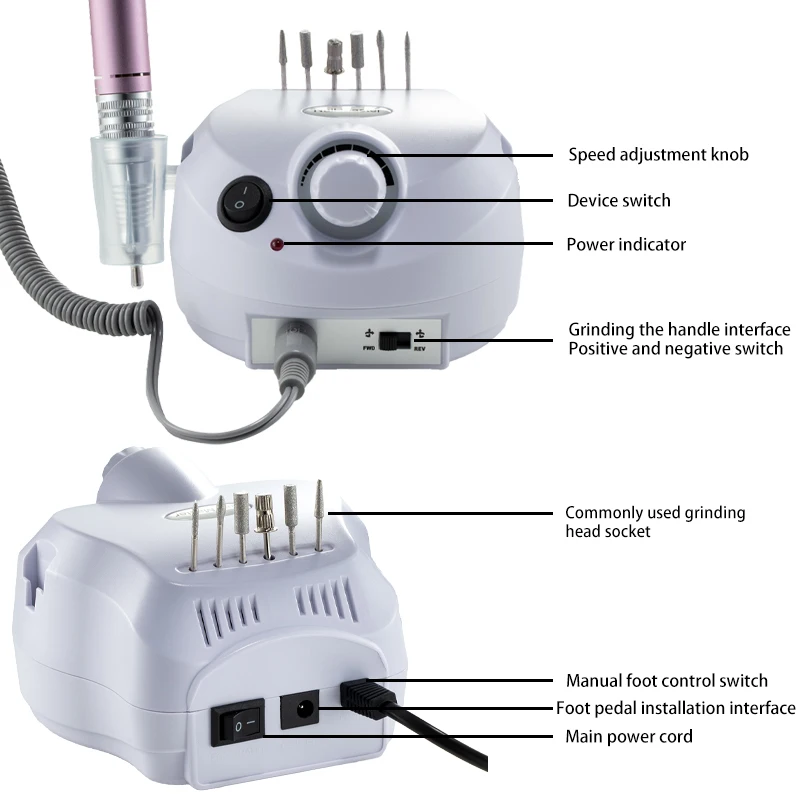 Speed adjustment knob

Device switch

Power indicator

FWD REV

Grinding the handle interface
Positive and negative switch

Commonly used grinding head socket

Manual foot control switch

Foot pedal installation interface

Main power cord