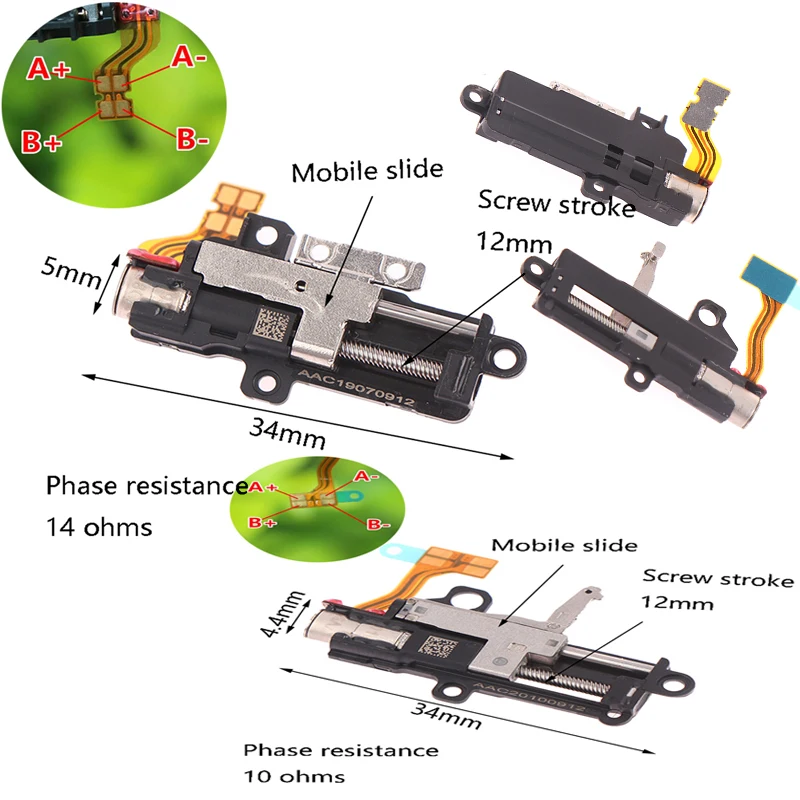 A+
A-
B+
B-

Mobile slide

Screw stroke
12mm

5mm

AAC19070912

34mm

Phase resistance
14 ohms

A+
A-
B+
B-

Mobile slide

Screw stroke
12mm

4.4mm

AAC20100912

34mm

Phase resistance
10 ohms