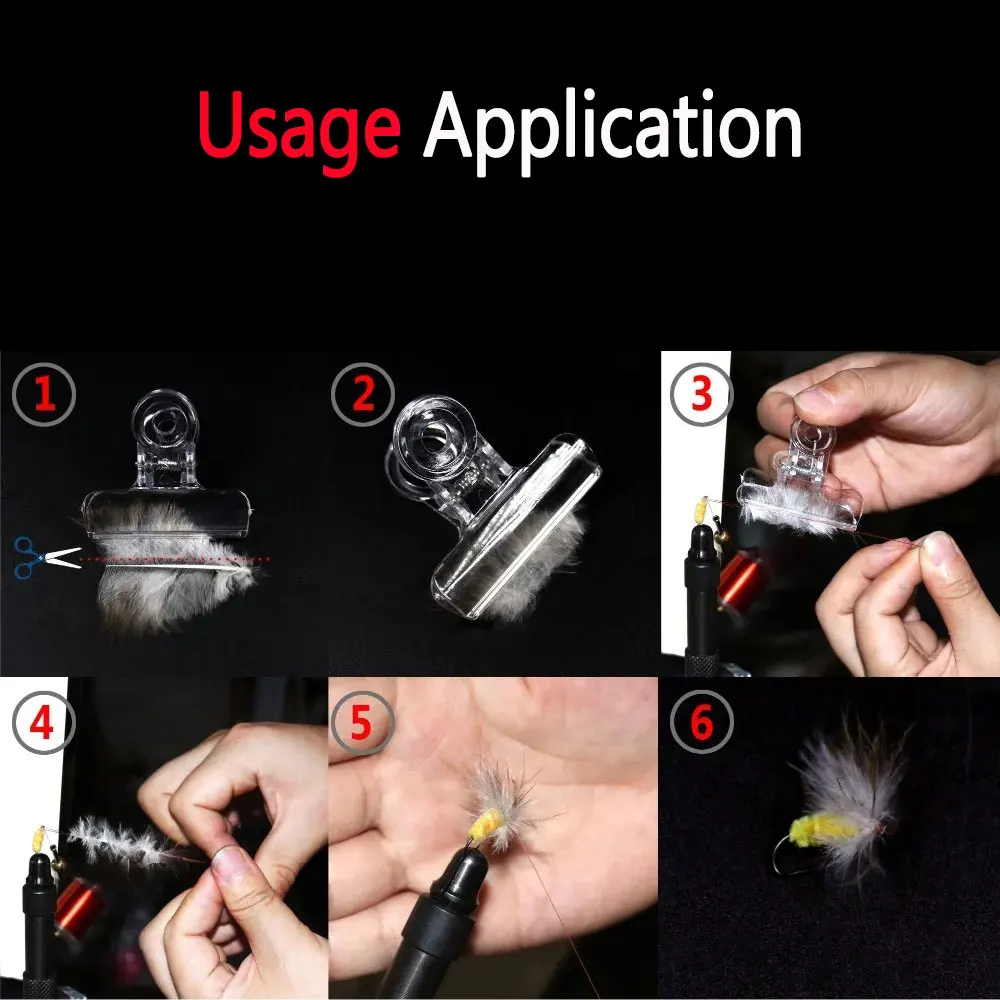 Usage Application

1

2

3

4

5

6