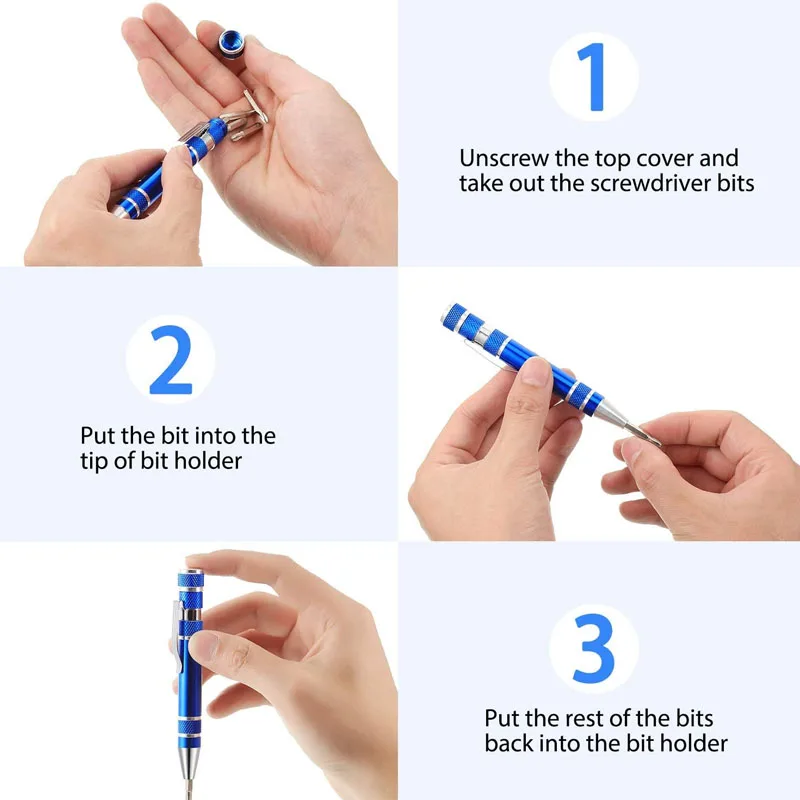 1

Unscrew the top cover and take out the screwdriver bits

2

Put the bit into the tip of bit holder

3

Put the rest of the bits back into the bit holder