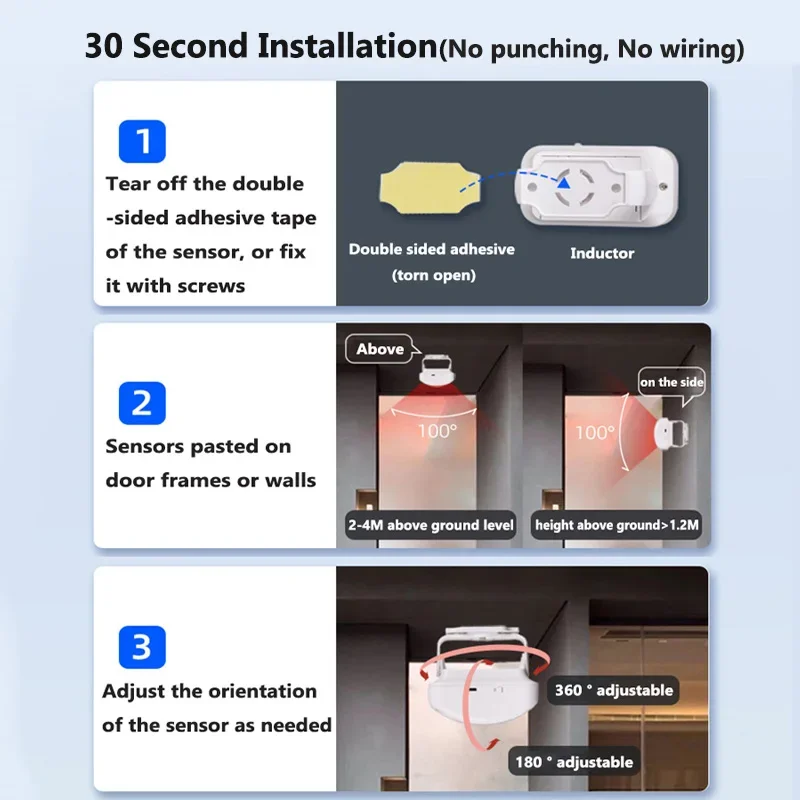 30 Second Installation(No punching, No wiring)

1

Tear off the double -sided adhesive tape of the sensor, or fix it with screws

Double sided adhesive (torn open)

Inductor

2

Sensors pasted on door frames or walls

Above

100°

2-4M above ground level

on the side

100°

height above ground>1.2M

3

Adjust the orientation of the sensor as needed

360 ° adjustable

180 ° adjustable