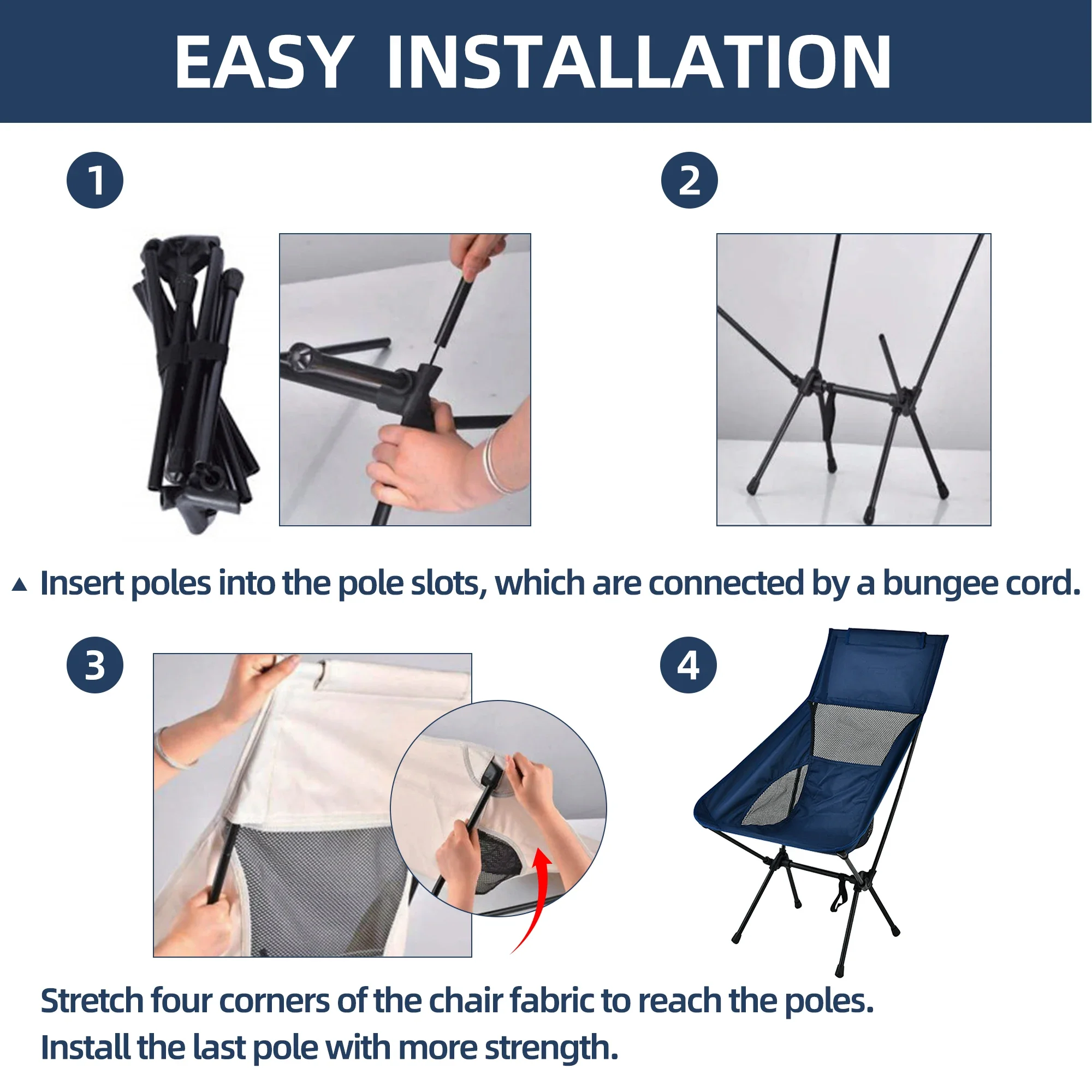 EASY INSTALLATION

1

2

▲ Insert poles into the pole slots, which are connected by a bungee cord.

3

4

Stretch four corners of the chair fabric to reach the poles.
Install the last pole with more strength.