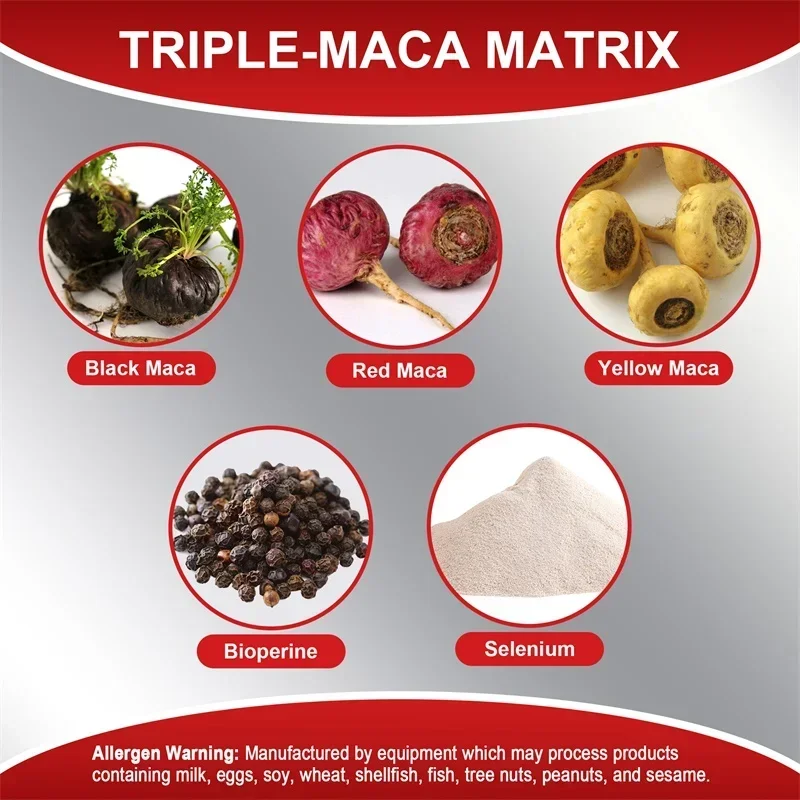 TRIPLE-MACA MATRIX

Black Maca

Red Maca

Yellow Maca

Bioperine

Selenium

Allergen Warning: Manufactured by equipment which may process products containing milk, eggs, soy, wheat, shellfish, fish, tree nuts, peanuts, and sesame.