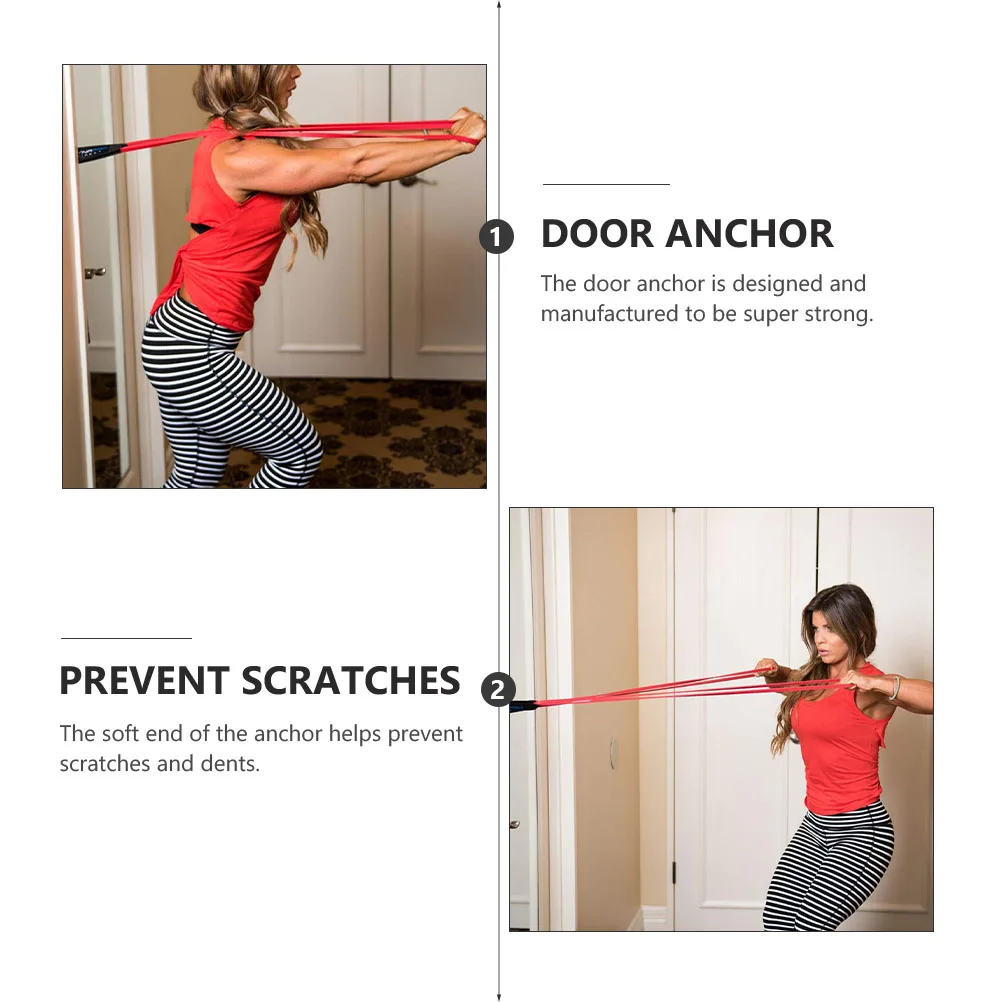 1
DOOR ANCHOR
The door anchor is designed and manufactured to be super strong.

PREVENT SCRATCHES
2
The soft end of the anchor helps prevent scratches and dents.