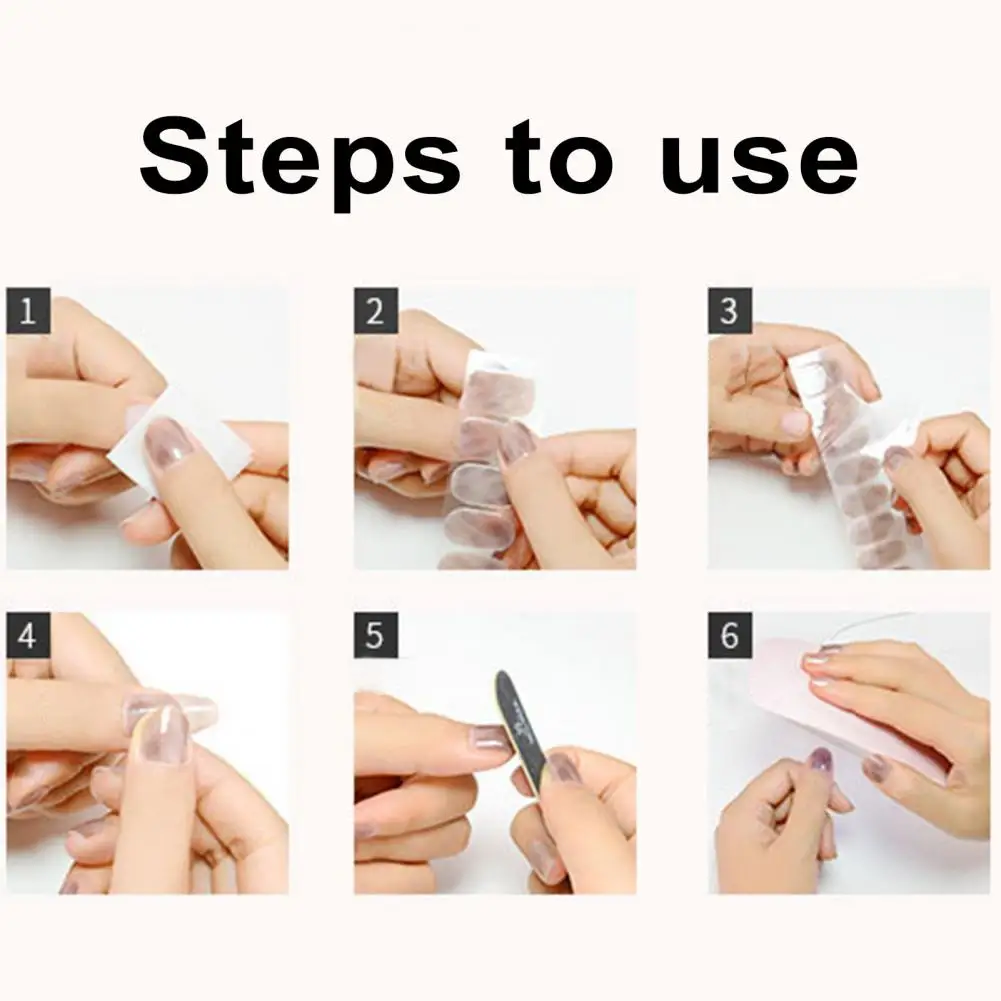 Steps to use

1

2

3

4

5

6