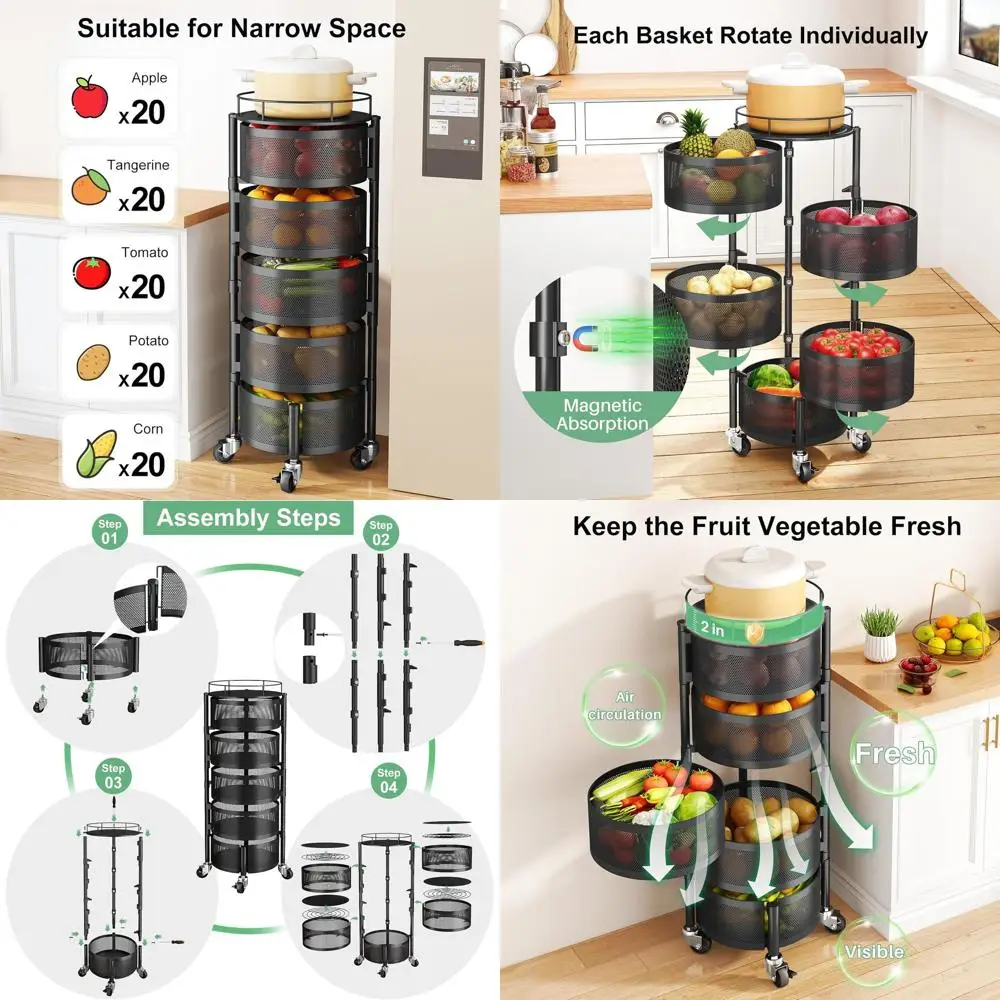 Suitable for Narrow Space

Apple x20

Tangerine x20

Tomato x20

Potato x20

Corn x20

Each Basket Rotate Individually

Magnetic Absorption

Assembly Steps

Step 01

Step 02

Step 03

Step 04

Keep the Fruit Vegetable Fresh

2 in

Air circulation

Fresh

Visible