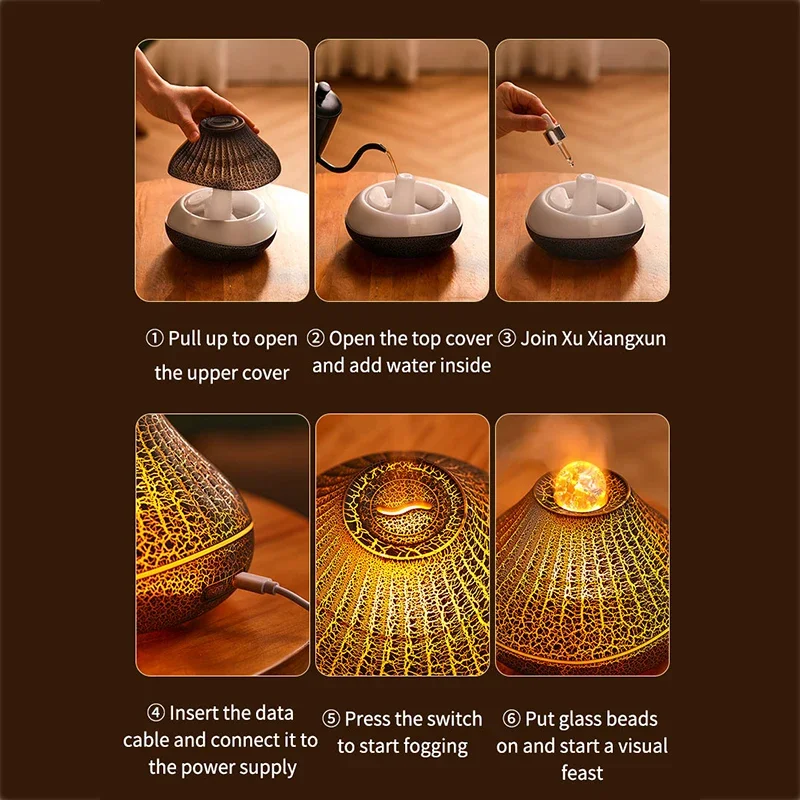 ① Pull up to open the upper cover

② Open the top cover and add water inside

③ Join Xu Xiangxun

④ Insert the data cable and connect it to the power supply

⑤ Press the switch to start fogging

⑥ Put glass beads on and start a visual feast