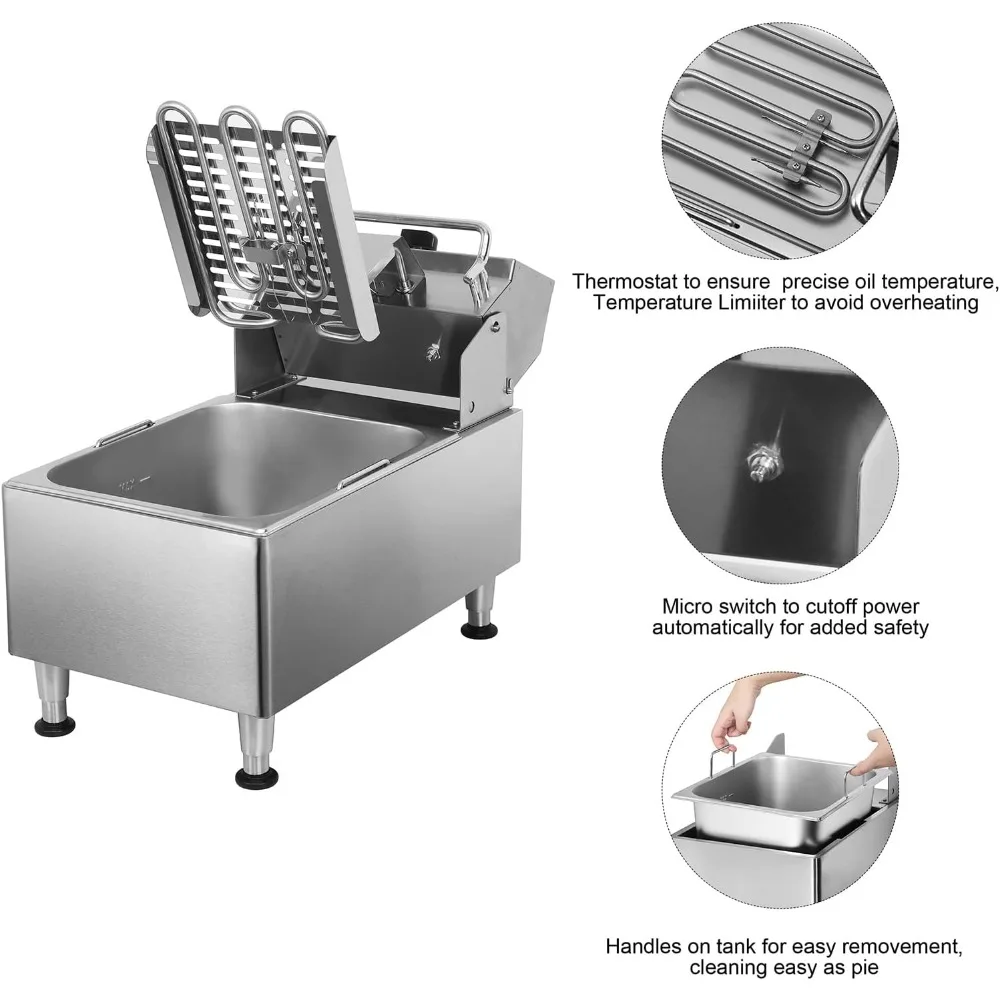 Thermostat to ensure precise oil temperature, Temperature Limiiter to avoid overheating

Micro switch to cutoff power automatically for added safety

Handles on tank for easy removement, cleaning easy as pie