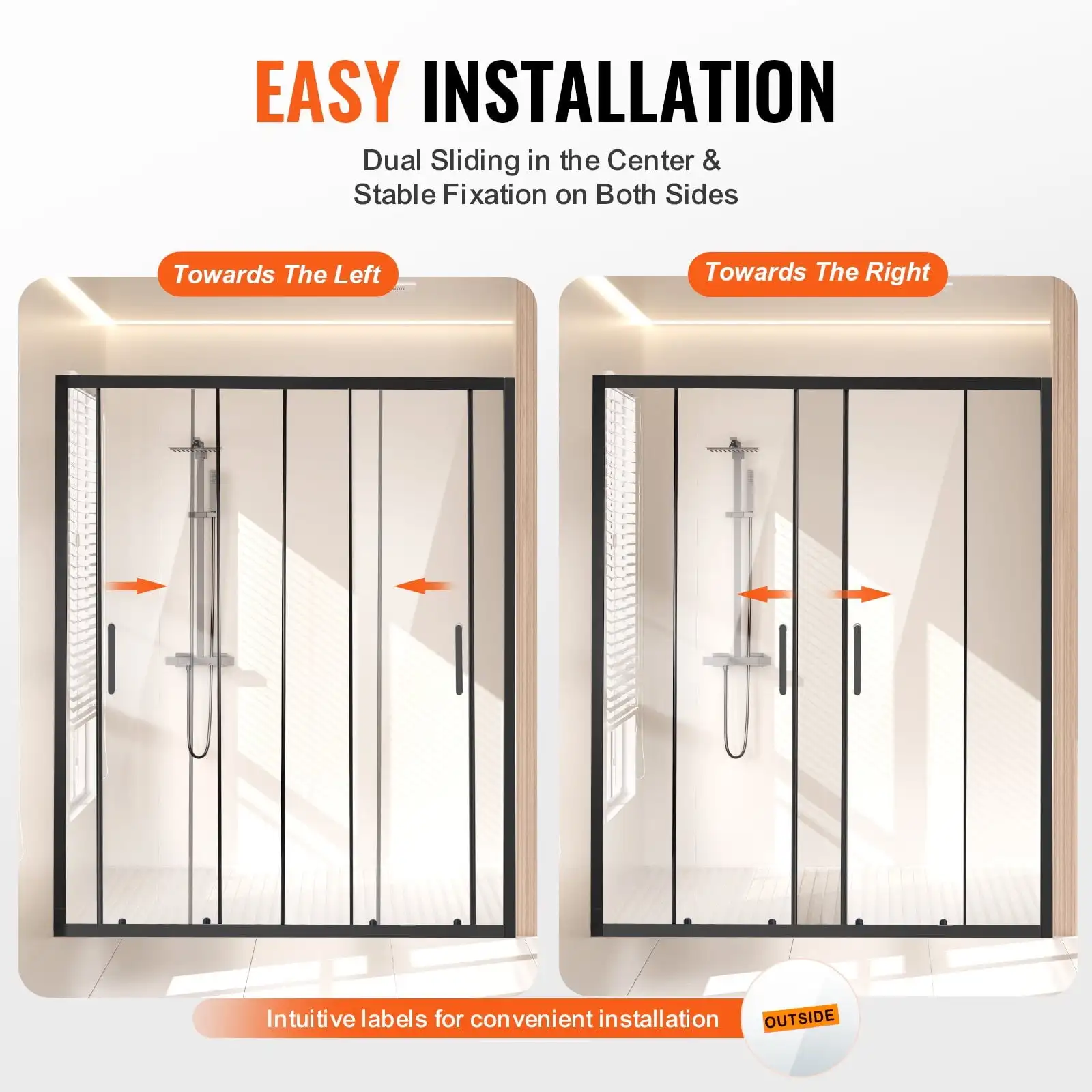 EASY INSTALLATION

Dual Sliding in the Center & Stable Fixation on Both Sides

Towards The Left

Towards The Right

Intuitive labels for convenient installation

OUTSIDE