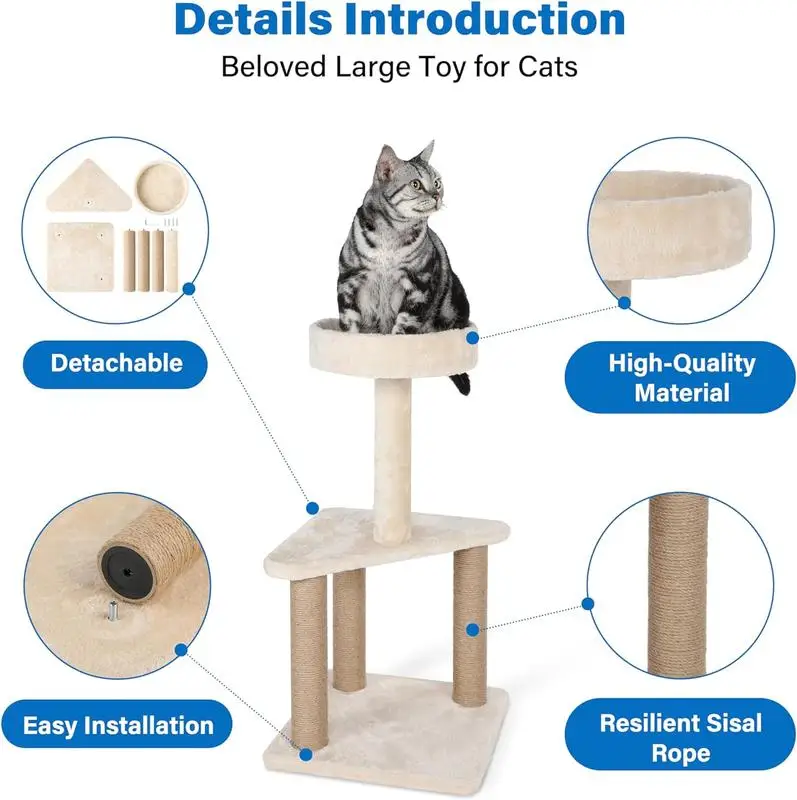 Details Introduction

Beloved Large Toy for Cats

Detachable

High-Quality Material

Easy Installation

Resilient Sisal Rope