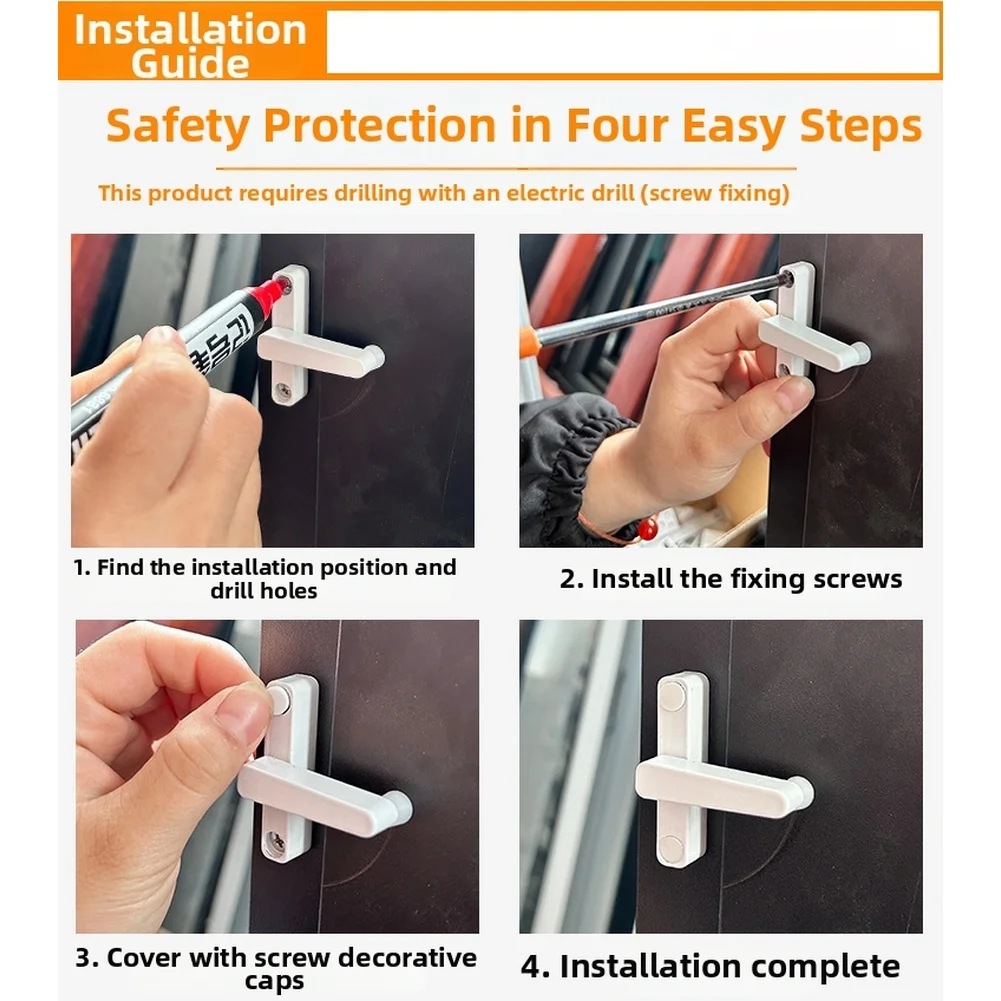 Installation Guide

Safety Protection in Four Easy Steps

This product requires drilling with an electric drill (screw fixing)

1. Find the installation position and drill holes

2. Install the fixing screws

3. Cover with screw decorative caps

4. Installation complete