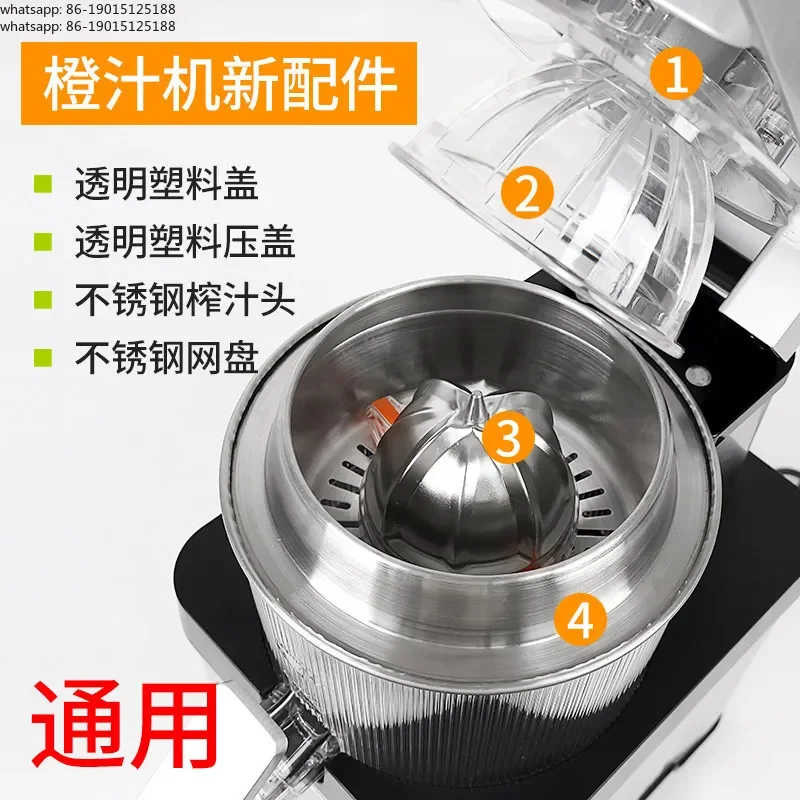 whatsapp: 86-19015125188
whatsapp: 86-19015125188

橙汁机新配件

透明塑料盖
透明塑料压盖
不锈钢榨汁头
不锈钢网盘

1
2
3
4

通用