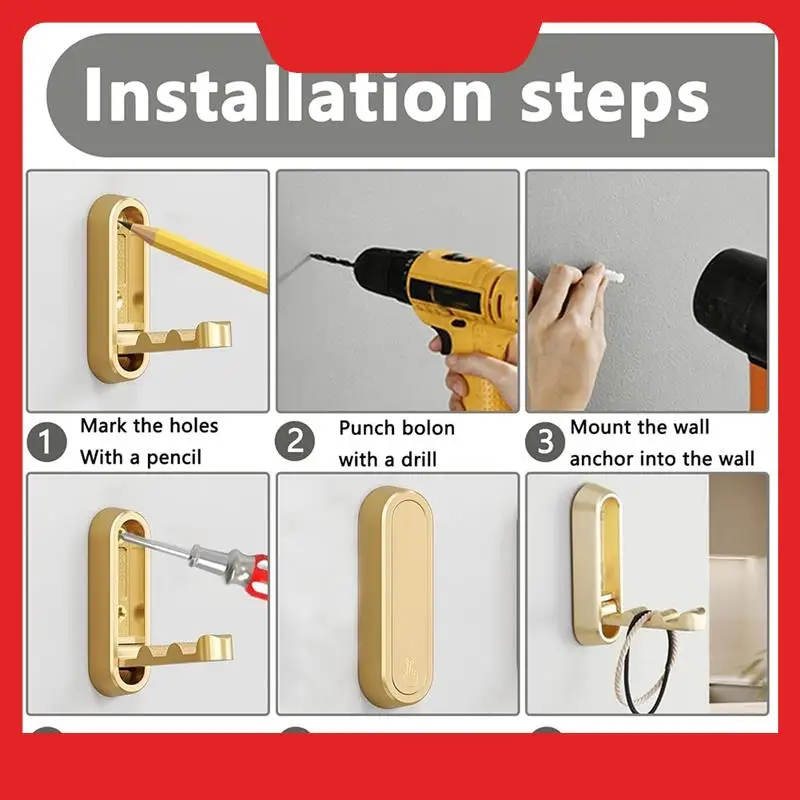 Installation steps

1 Mark the holes With a pencil

2 Punch bolon with a drill

3 Mount the wall anchor into the wall