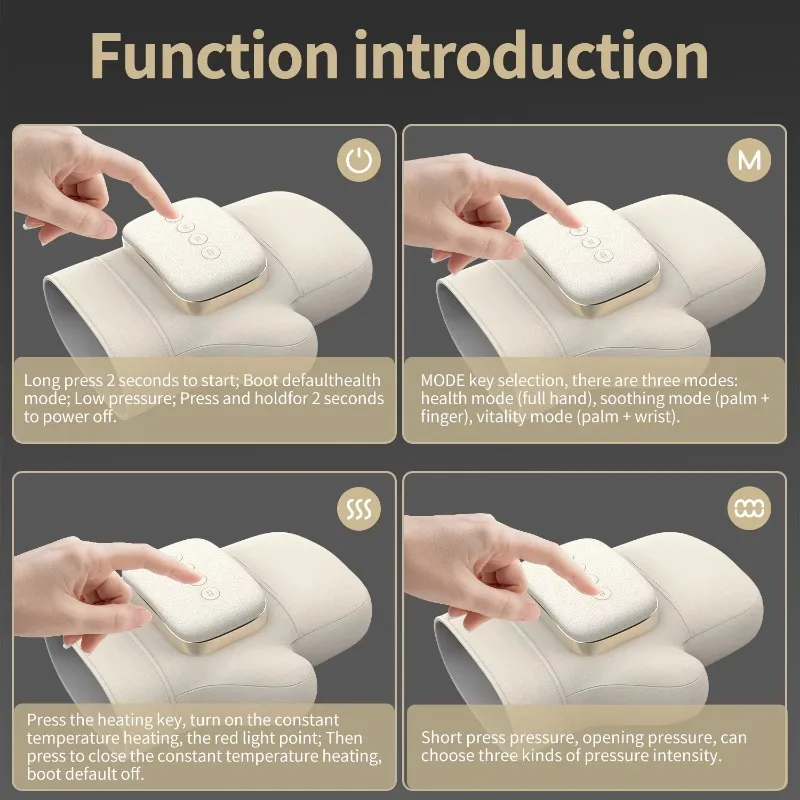 Function introduction

M

Long press 2 seconds to start; Boot defaulthealth mode; Low pressure; Press and holdfor 2 seconds to power off.

MODE key selection, there are three modes: health mode (full hand), soothing mode (palm + finger), vitality mode (palm + wrist).

Press the heating key, turn on the constant temperature heating, the red light point; Then press to close the constant temperature heating, boot default off.

Short press pressure, opening pressure, can choose three kinds of pressure intensity.