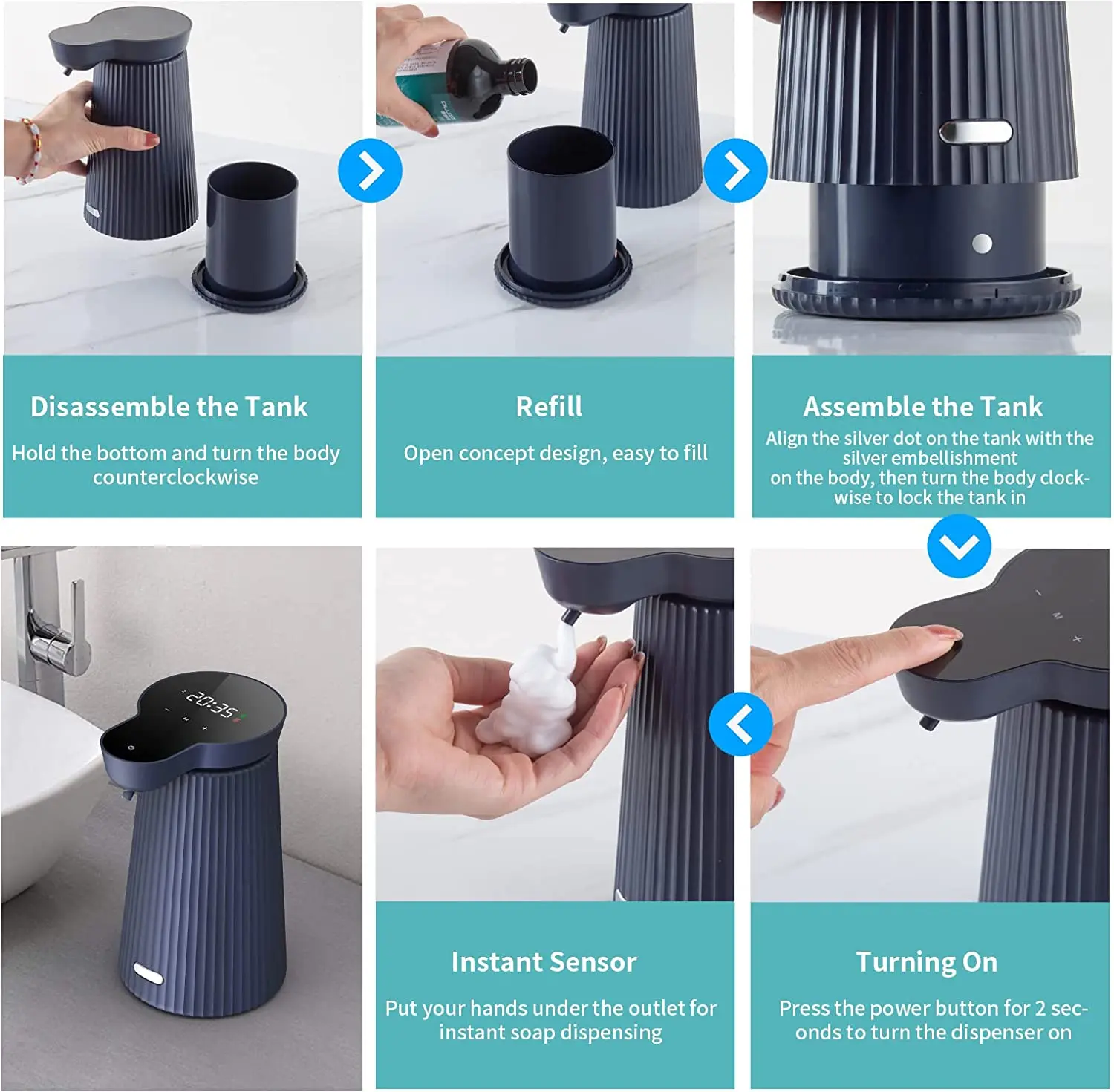 Disassemble the Tank

Hold the bottom and turn the body counterclockwise

Refill

Open concept design, easy to fill

Assemble the Tank

Align the silver dot on the tank with the silver embellishment on the body, then turn the body clockwise to lock the tank in

20:35

Instant Sensor

Put your hands under the outlet for instant soap dispensing

Turning On

Press the power button for 2 seconds to turn the dispenser on