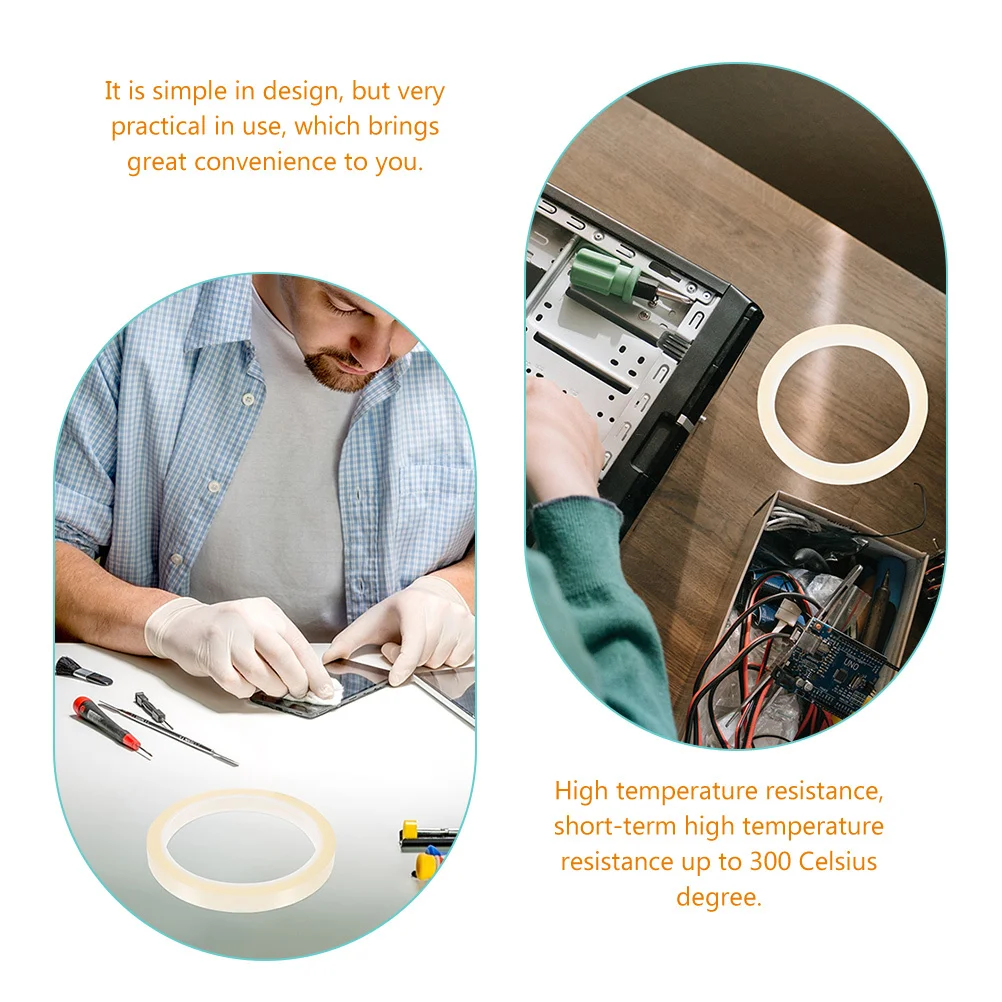 It is simple in design, but very practical in use, which brings great convenience to you.

UNO

High temperature resistance, short-term high temperature resistance up to 300 Celsius degree.