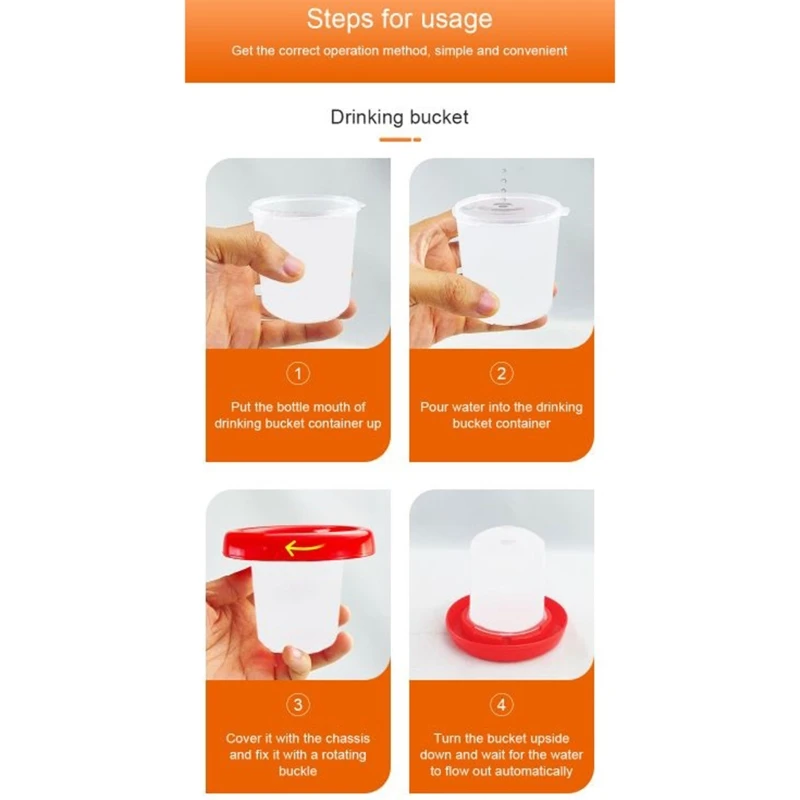 Steps for usage

Get the correct operation method, simple and convenient

Drinking bucket

1

Put the bottle mouth of drinking bucket container up

2

Pour water into the drinking bucket container

3

Cover it with the chassis and fix it with a rotating buckle

4

Turn the bucket upside down and wait for the water to flow out automatically