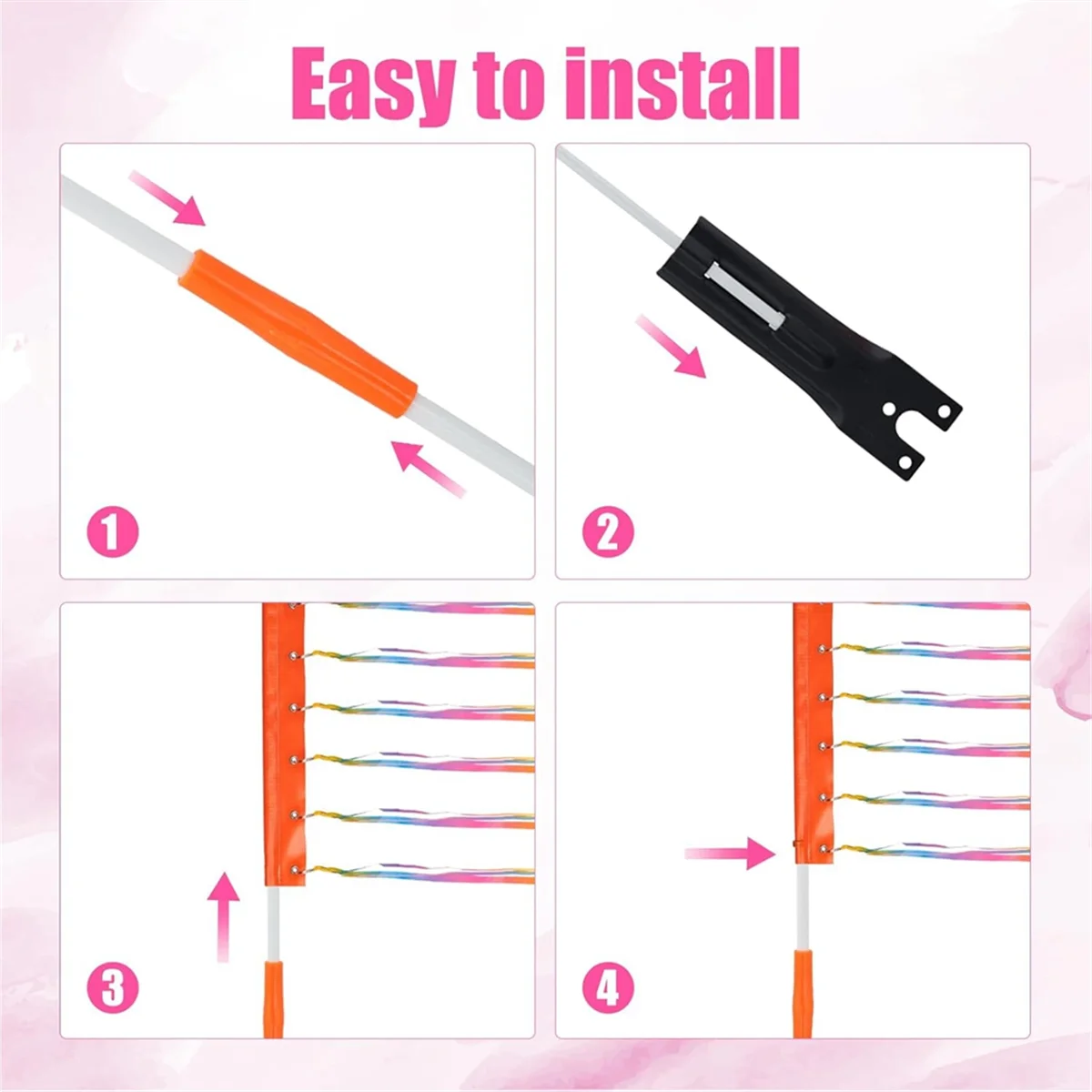 Easy to install

1

2

3

4