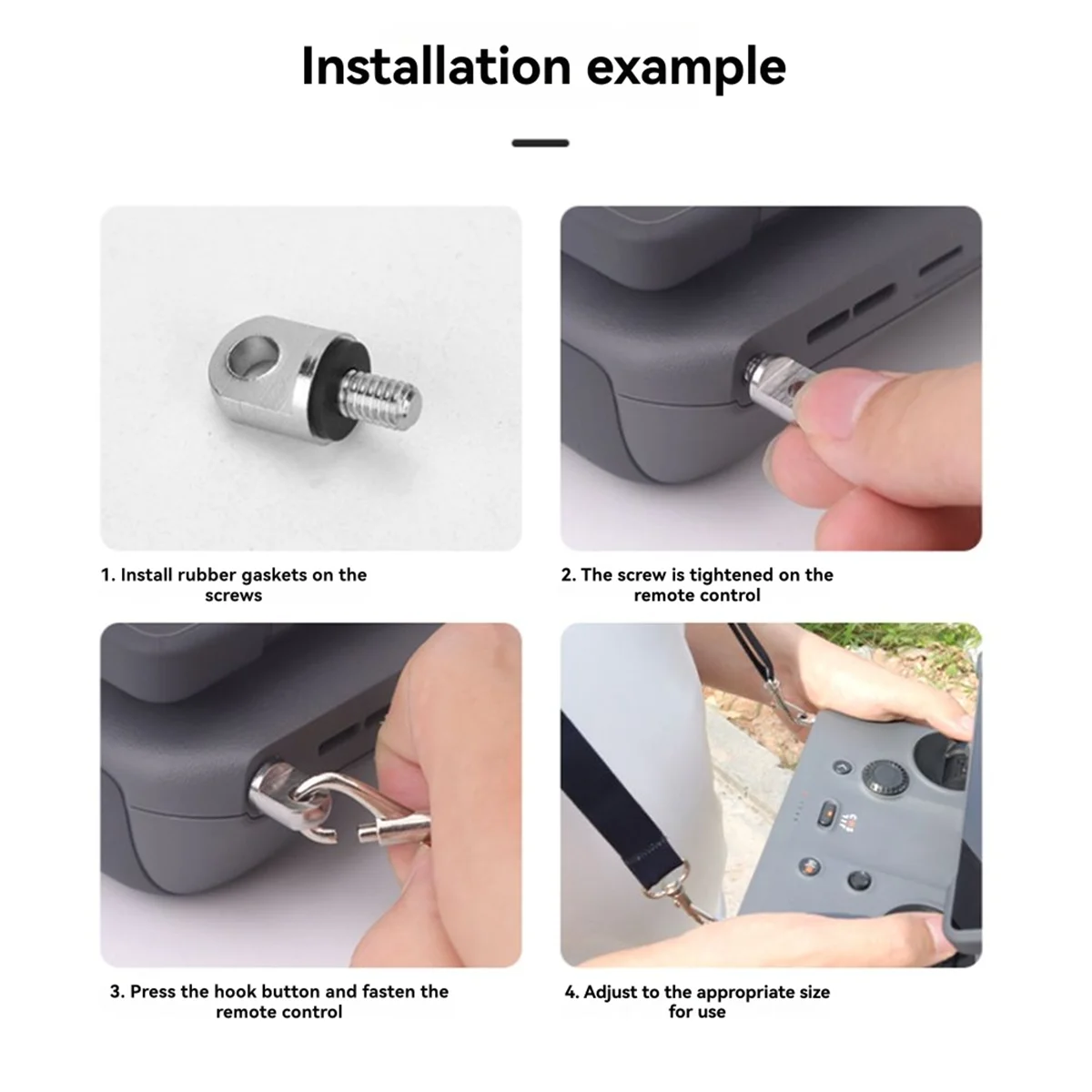 Installation example

1. Install rubber gaskets on the screws

2. The screw is tightened on the remote control

3. Press the hook button and fasten the remote control

4. Adjust to the appropriate size for use