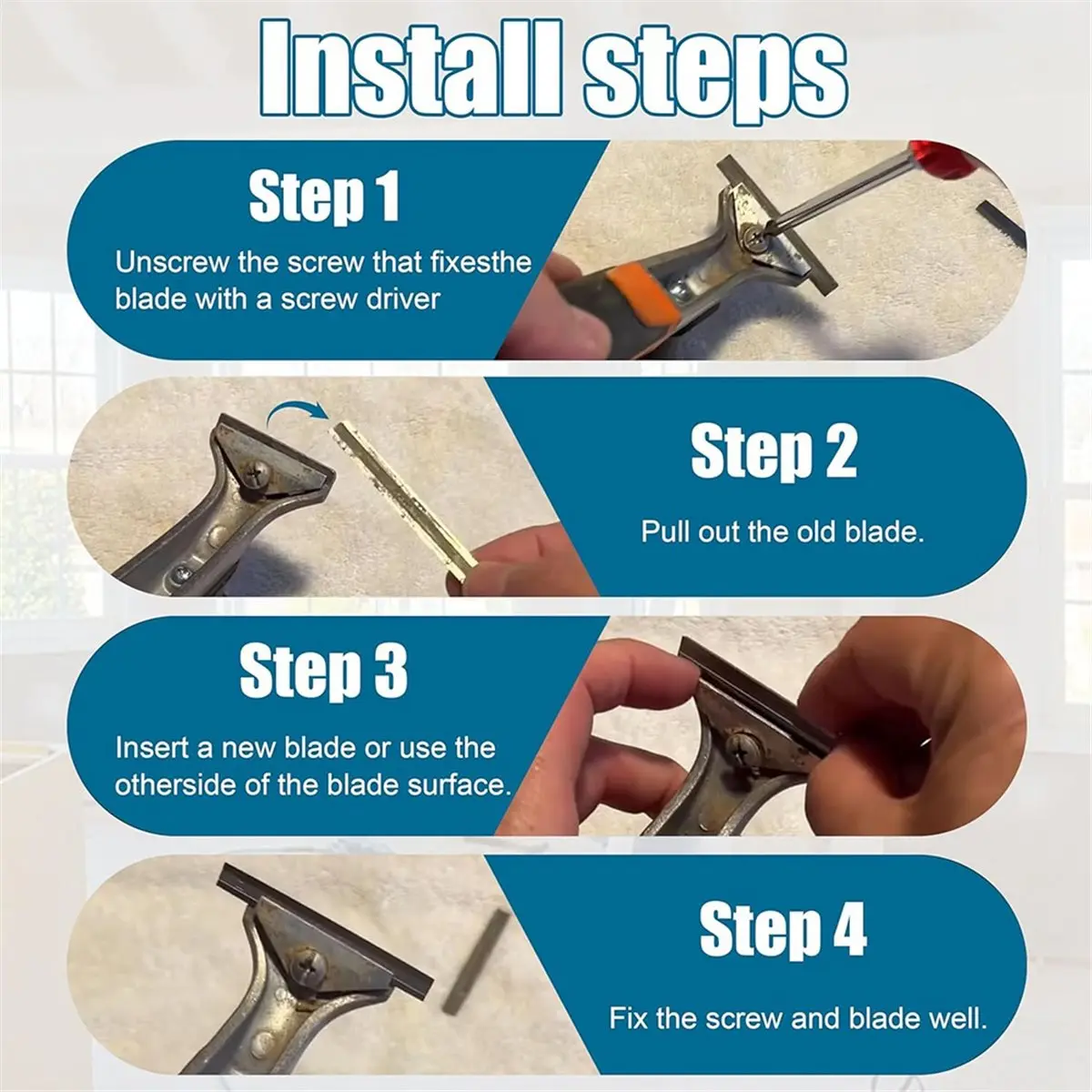 Install steps

Step 1

Unscrew the screw that fixesthe blade with a screw driver

Step 2

Pull out the old blade.

Step 3

Insert a new blade or use the otherside of the blade surface.

Step 4

Fix the screw and blade well.