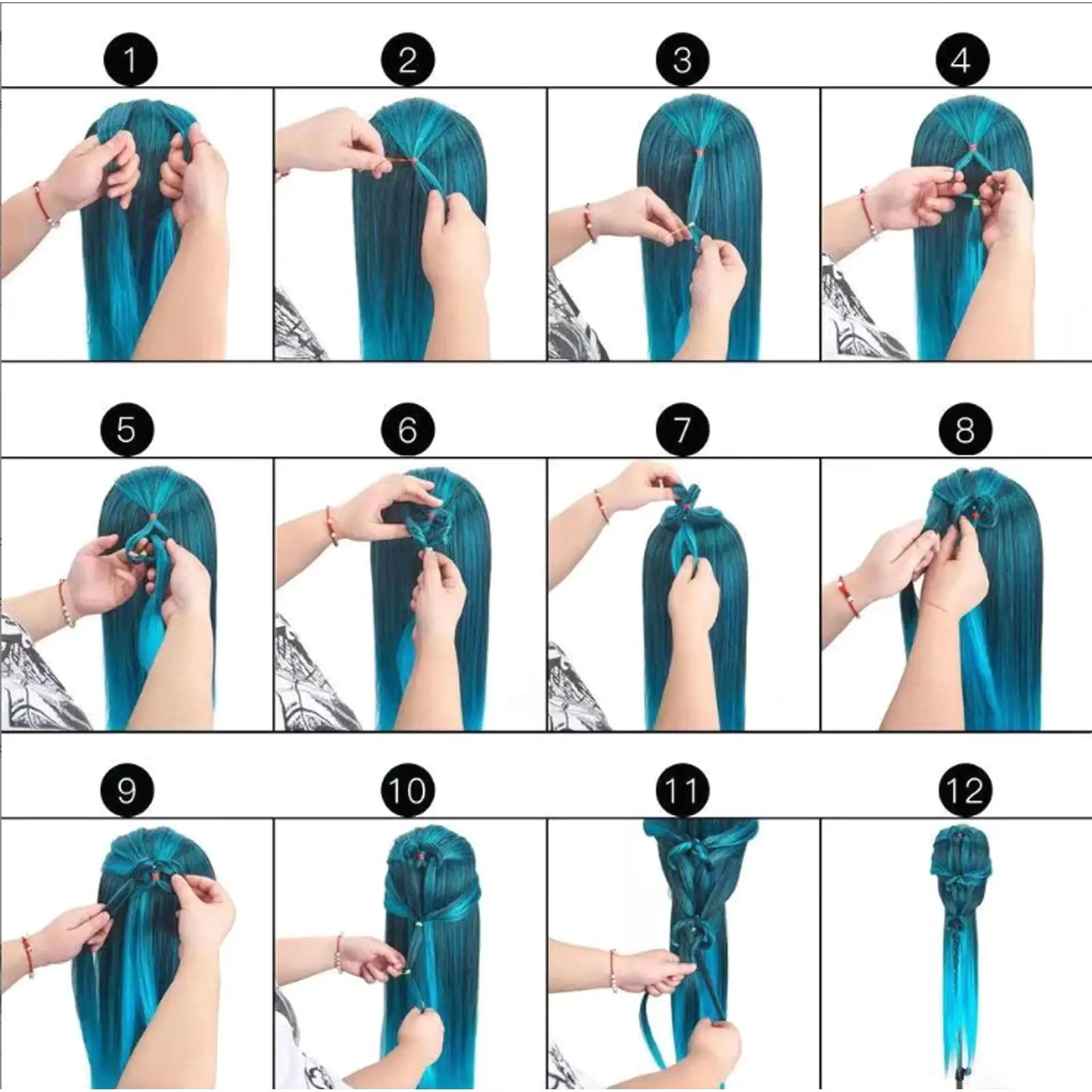 1
2
3
4
5
6
7
8
9
10
11
12