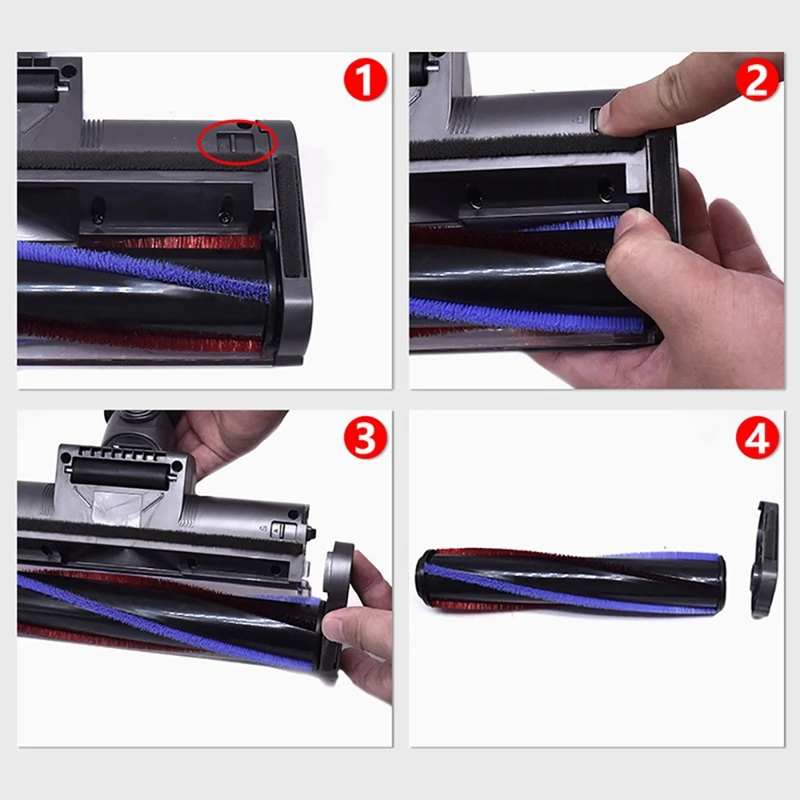 1
2
3
4