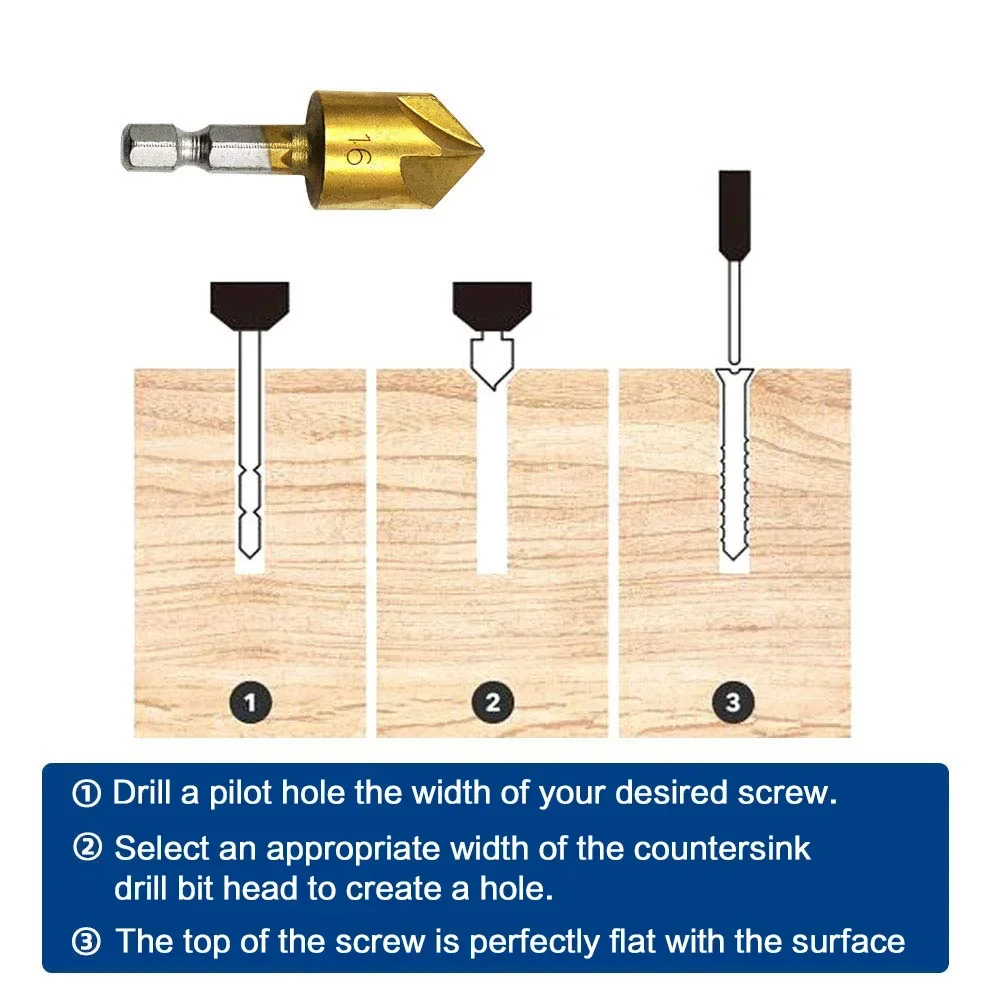 16

1

2

3

① Drill a pilot hole the width of your desired screw.

② Select an appropriate width of the countersink drill bit head to create a hole.

③ The top of the screw is perfectly flat with the surface