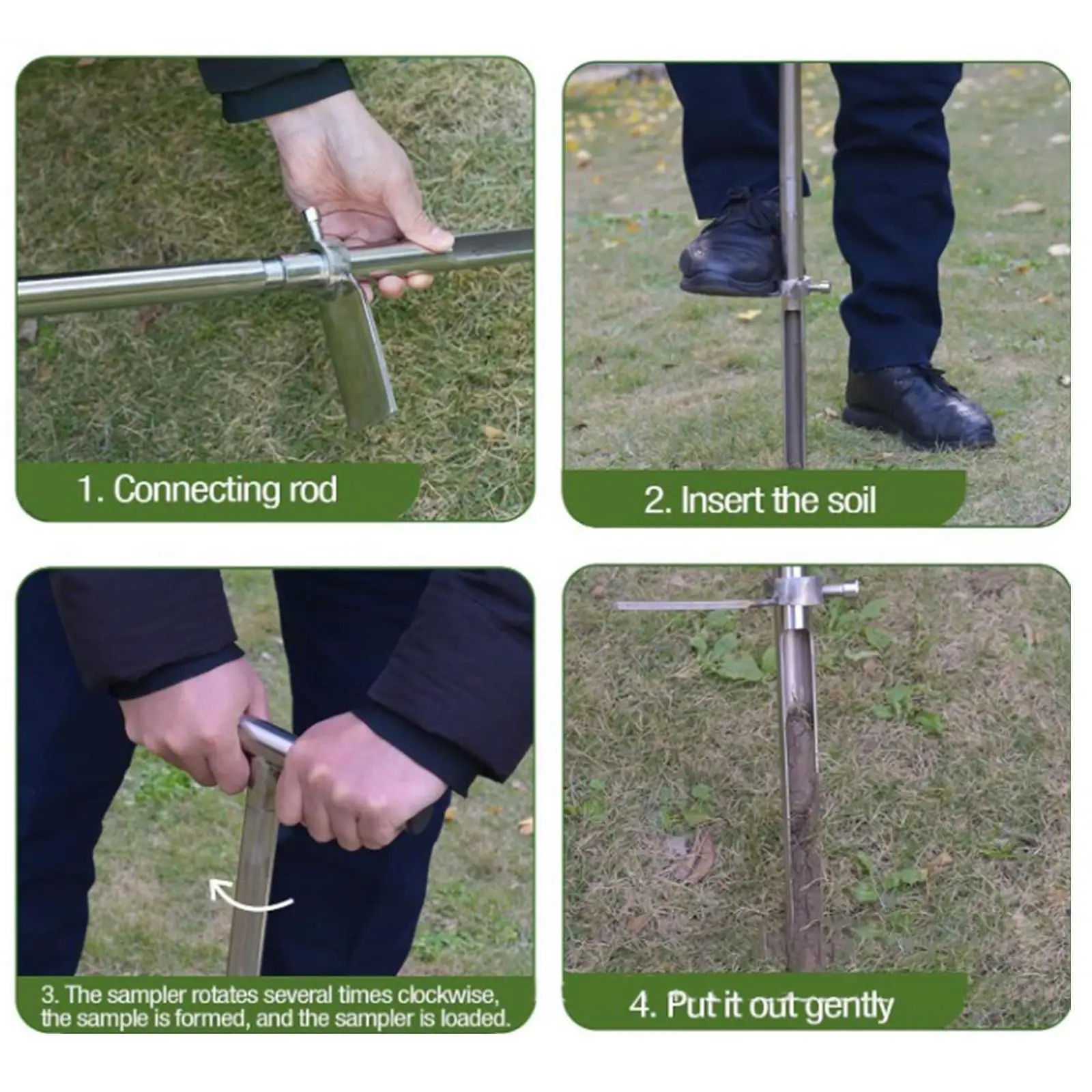 1. Connecting rod

2. Insert the soil

3. The sampler rotates several times clockwise, the sample is formed, and the sampler is loaded.

4. Put it out gently