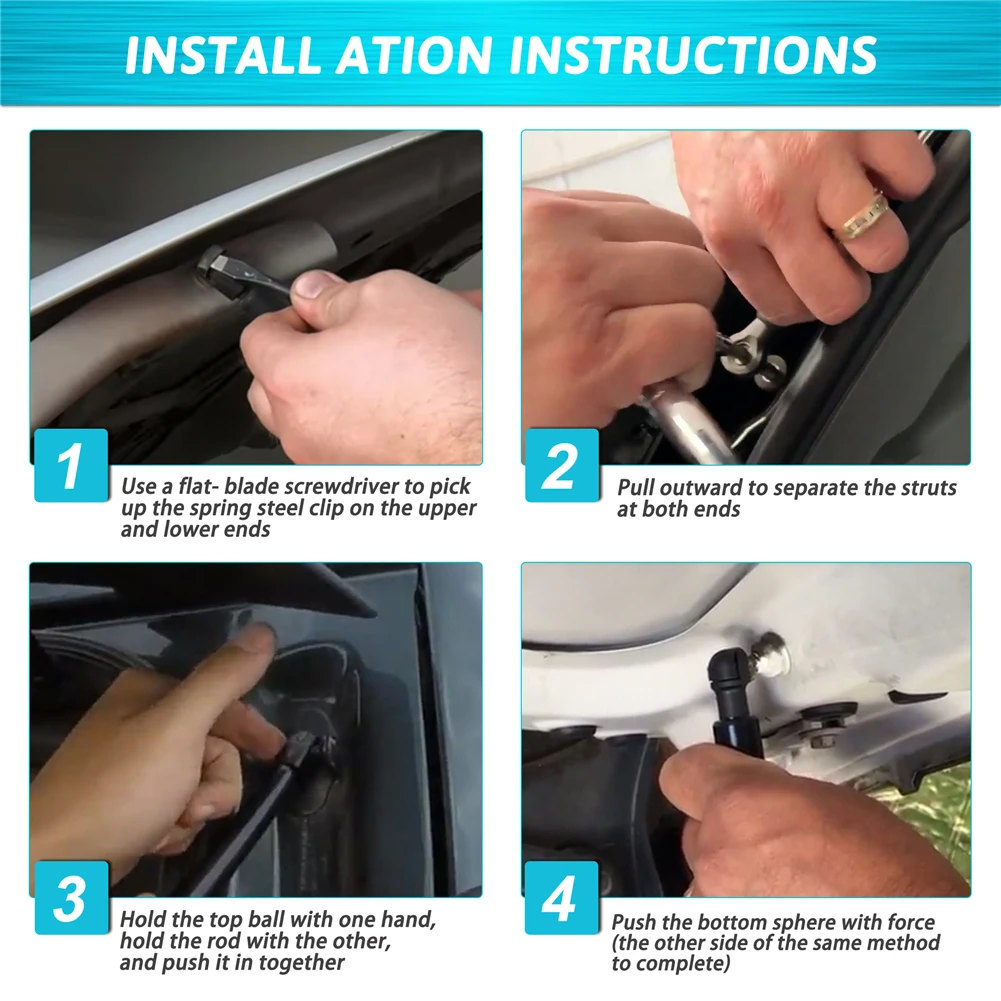 INSTALL ATION INSTRUCTIONS

1
Use a flat- blade screwdriver to pick up the spring steel clip on the upper and lower ends

2
Pull outward to separate the struts at both ends

3
Hold the top ball with one hand, hold the rod with the other, and push it in together

4
Push the bottom sphere with force (the other side of the same method to complete)