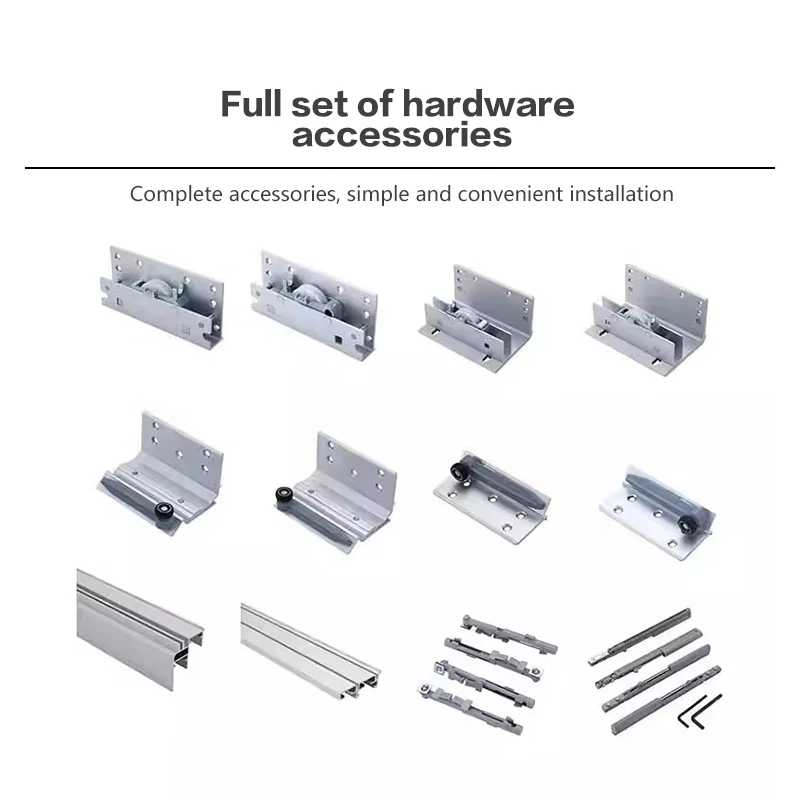 Full set of hardware accessories

Complete accessories, simple and convenient installation