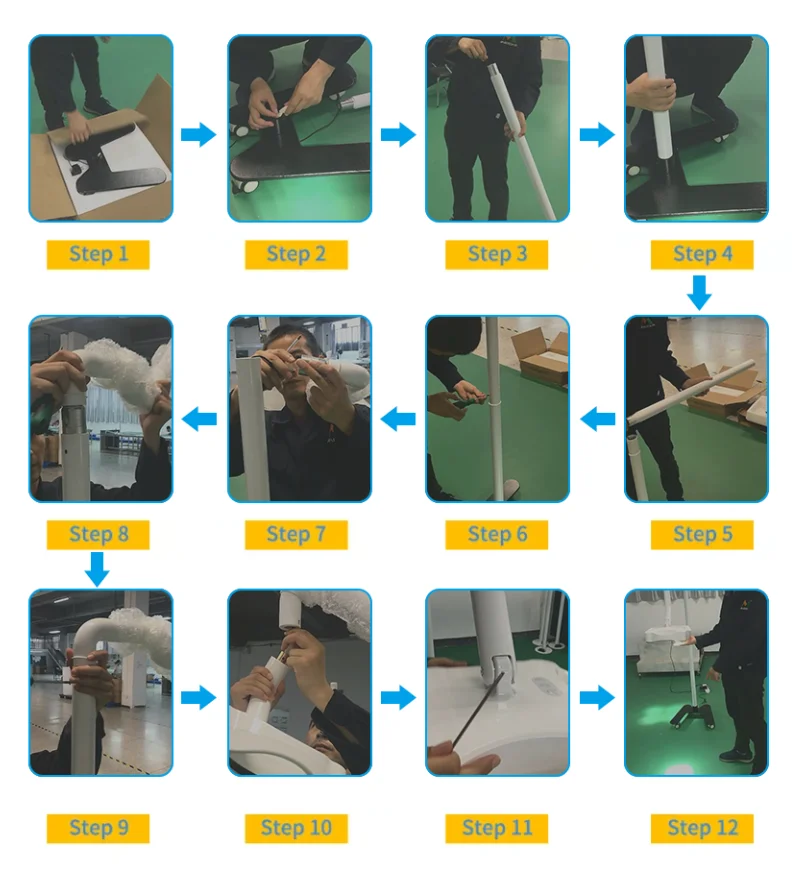 Step 1
Step 2
Step 3
Step 4
Step 8
Step 7
Step 6
Step 5
Step 9
Step 10
Step 11
Step 12