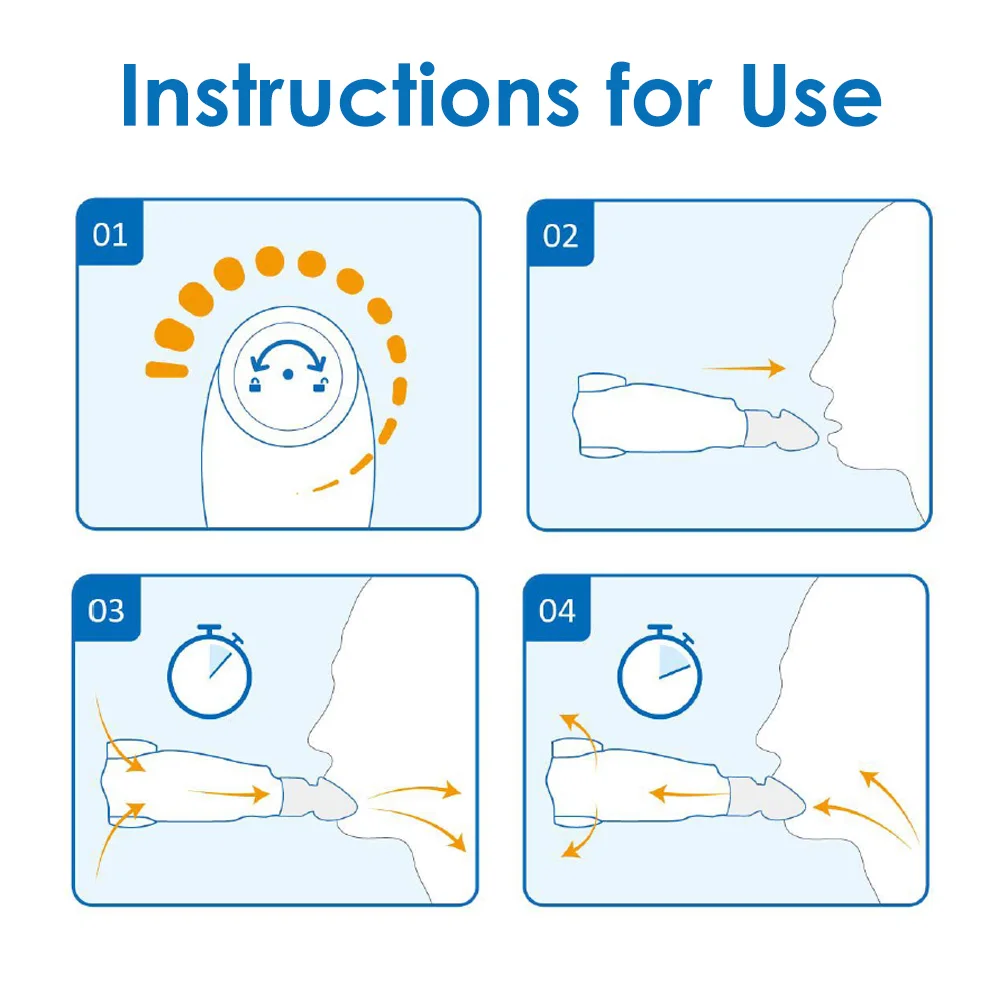 Instructions for Use

01

02

03

04