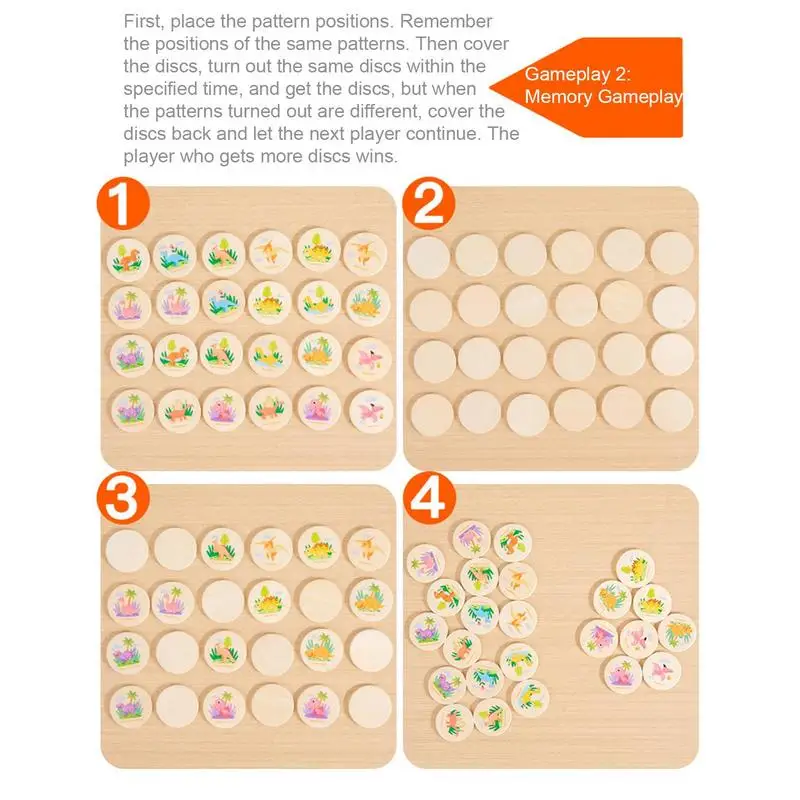 First, place the pattern positions. Remember the positions of the same patterns. Then cover the discs, turn out the same discs within the specified time, and get the discs, but when the patterns turned out are different, cover the discs back and let the next player continue. The player who gets more discs wins.

Gameplay 2: Memory Gameplay

1

2

3

4