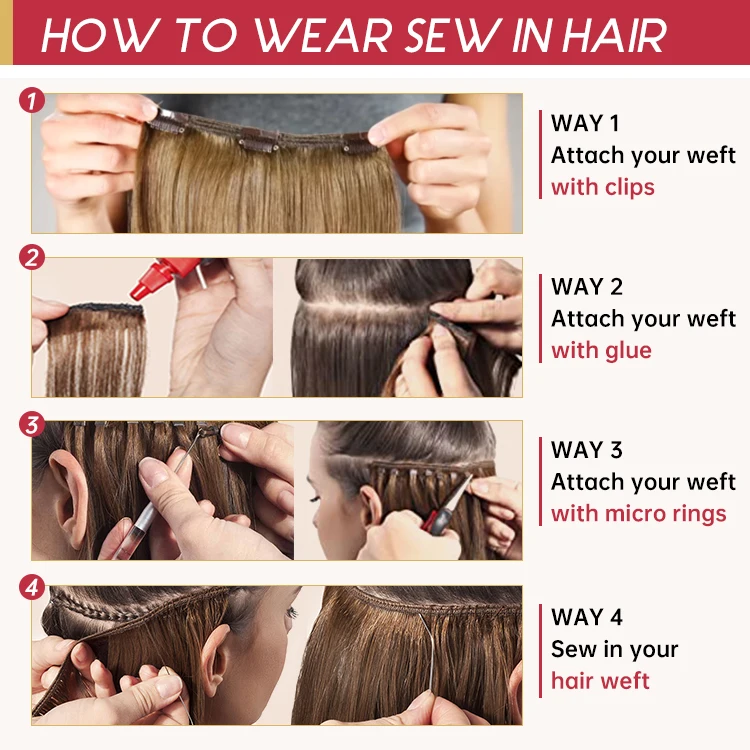 HOW TO WEAR SEW IN HAIR

1
WAY 1
Attach your weft with clips

2
WAY 2
Attach your weft with glue

3
WAY 3
Attach your weft with micro rings

4
WAY 4
Sew in your hair weft