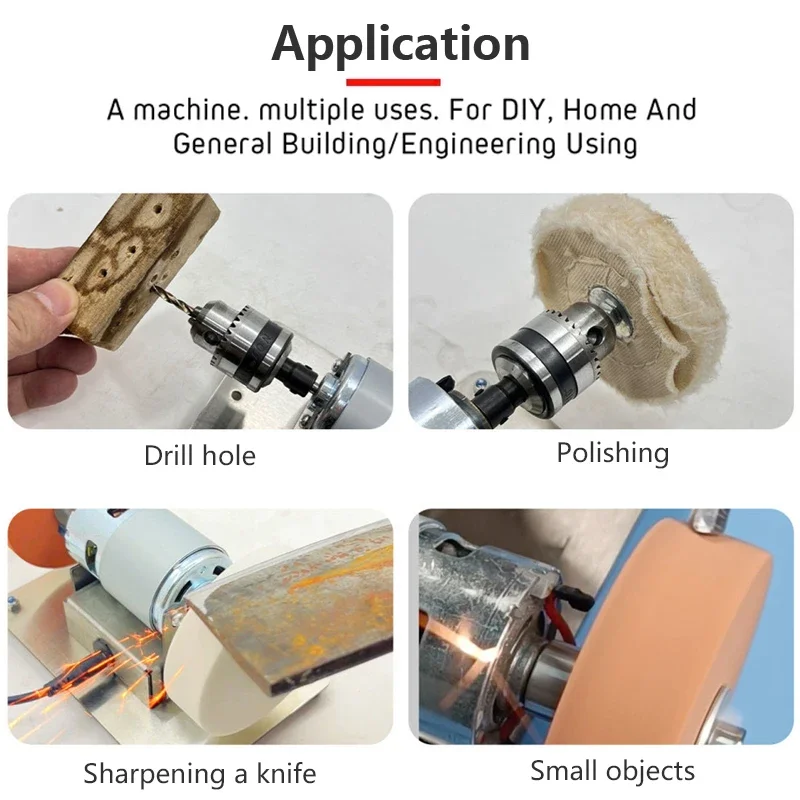 Application

A machine. multiple uses. For DIY, Home And General Building/Engineering Using

Drill hole

Polishing

Sharpening a knife

Small objects