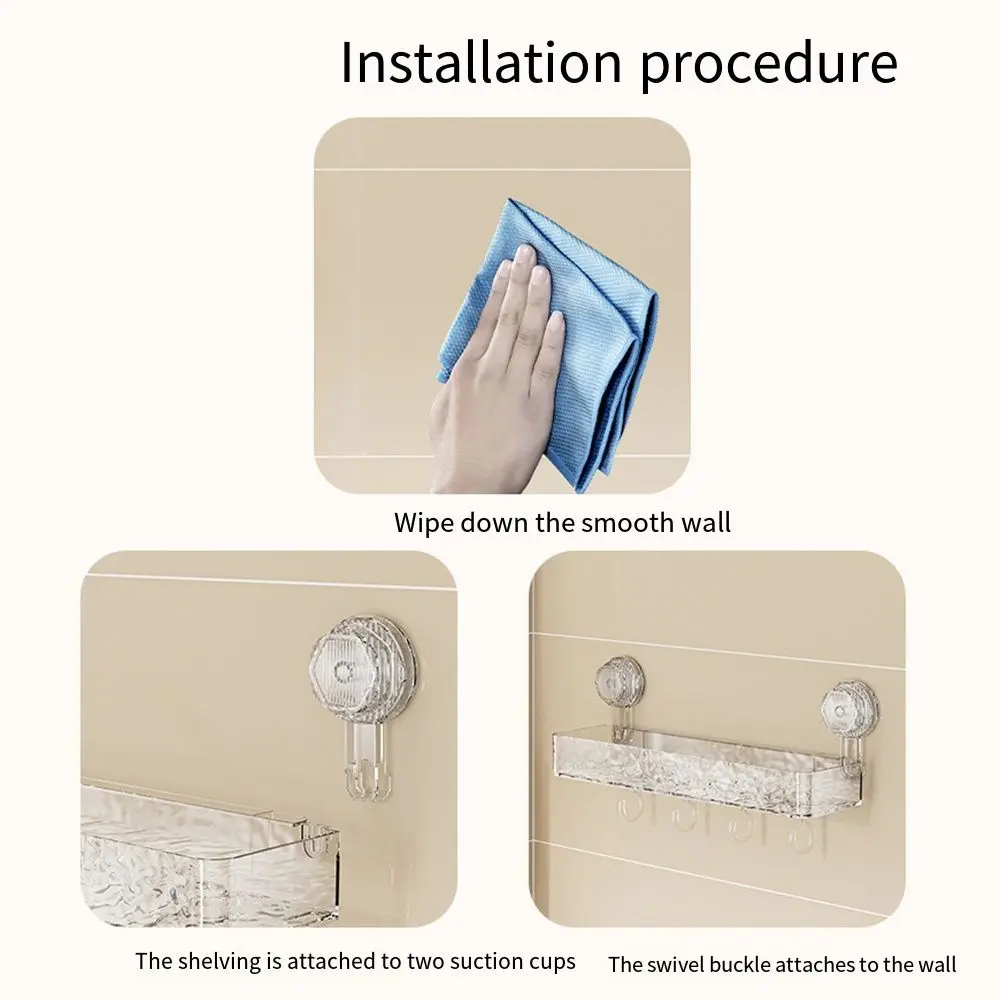 Installation procedure

Wipe down the smooth wall

The shelving is attached to two suction cups

The swivel buckle attaches to the wall