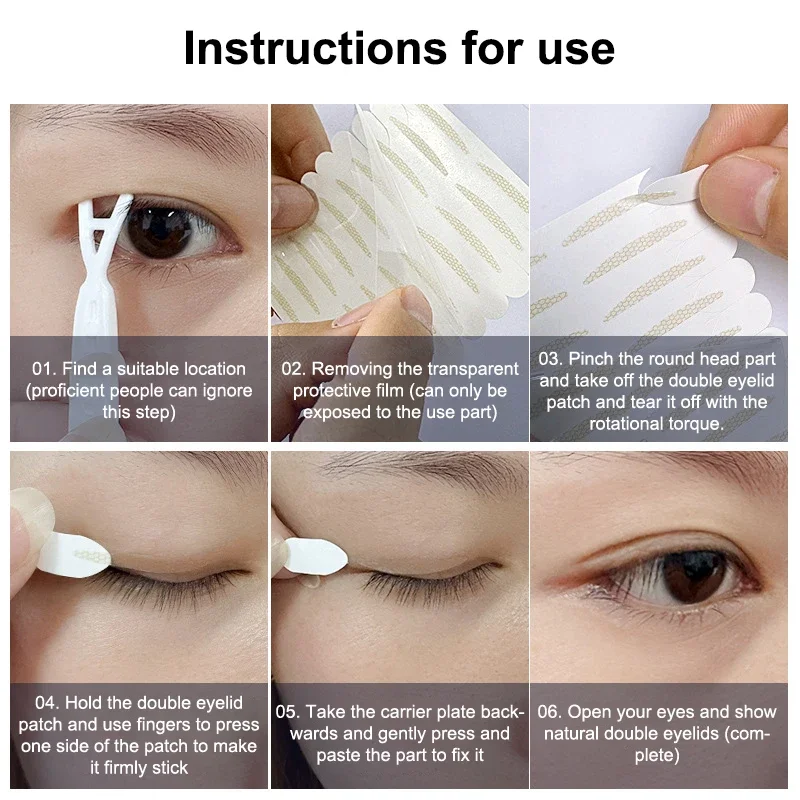 Instructions for use

01. Find a suitable location (proficient people can ignore this step)

02. Removing the transparent protective film (can only be exposed to the use part)

03. Pinch the round head part and take off the double eyelid patch and tear it off with the rotational torque.

04. Hold the double eyelid patch and use fingers to press one side of the patch to make it firmly stick

05. Take the carrier plate backwards and gently press and paste the part to fix it

06. Open your eyes and show natural double eyelids (complete)