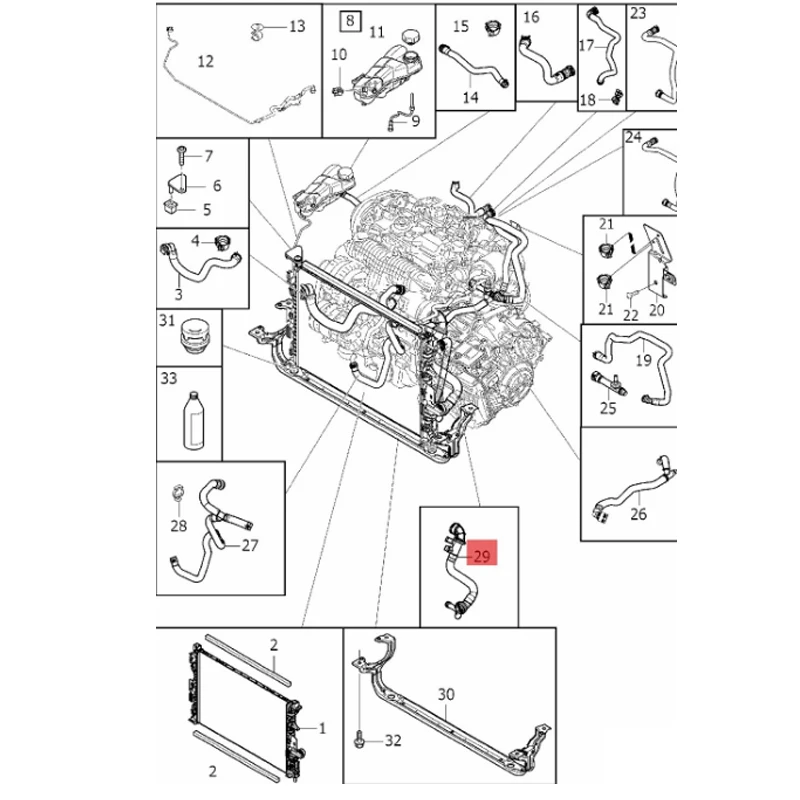 13
12
8
11
10
9
15
14
16
17
18
23
24
7
6
5
4
3
21
21
22
20
31
19
25
33
26
28
27
29
2
1
2
30
32