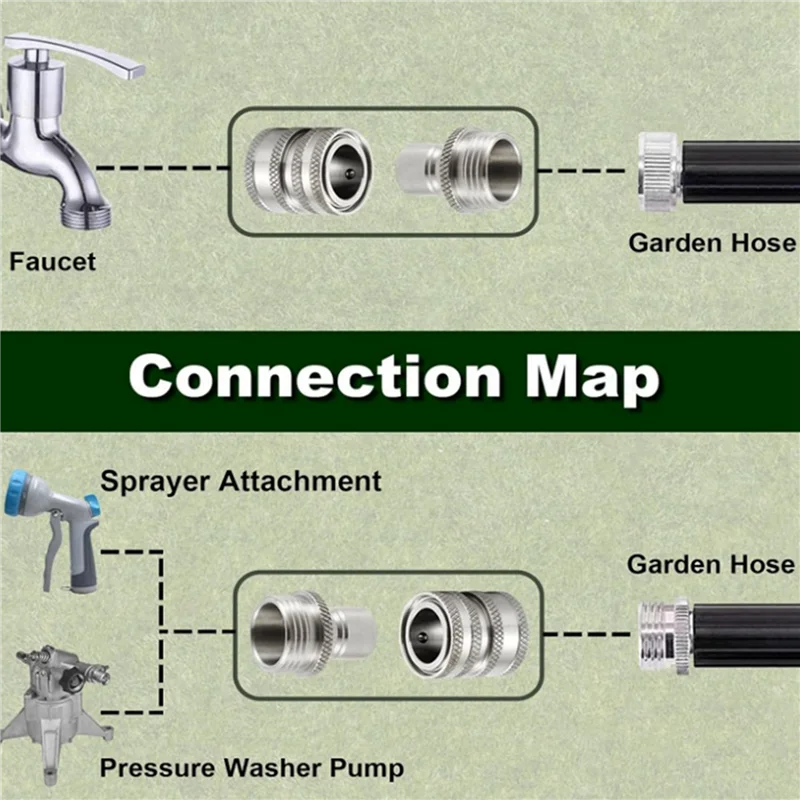 Faucet

Garden Hose

Connection Map

Sprayer Attachment

Garden Hose

Pressure Washer Pump